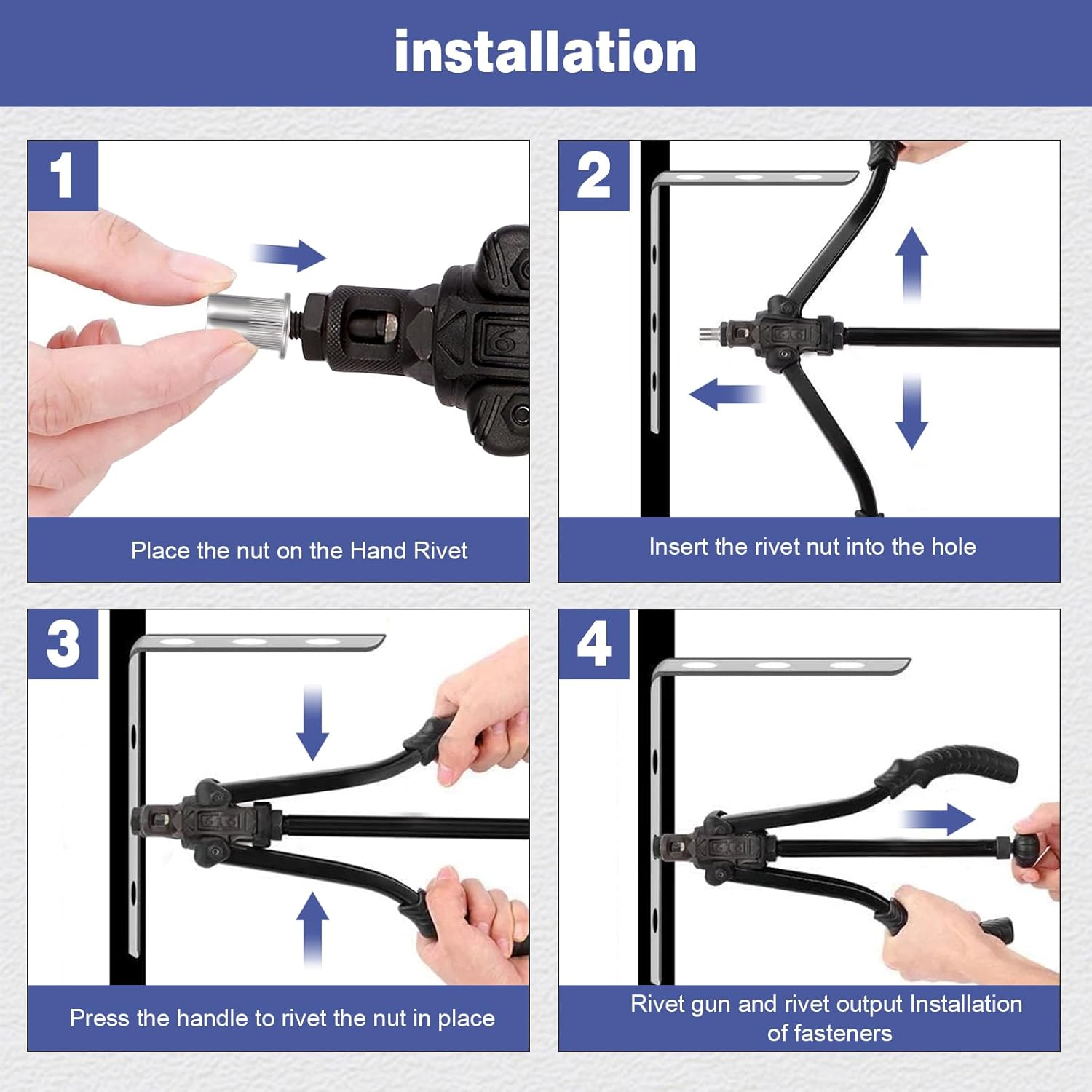 installation

1

Place the nut on the Hand Rivet

2

Insert the rivet nut into the hole

3

Press the handle to rivet the nut in place

4

Rivet gun and rivet output Installation of fasteners