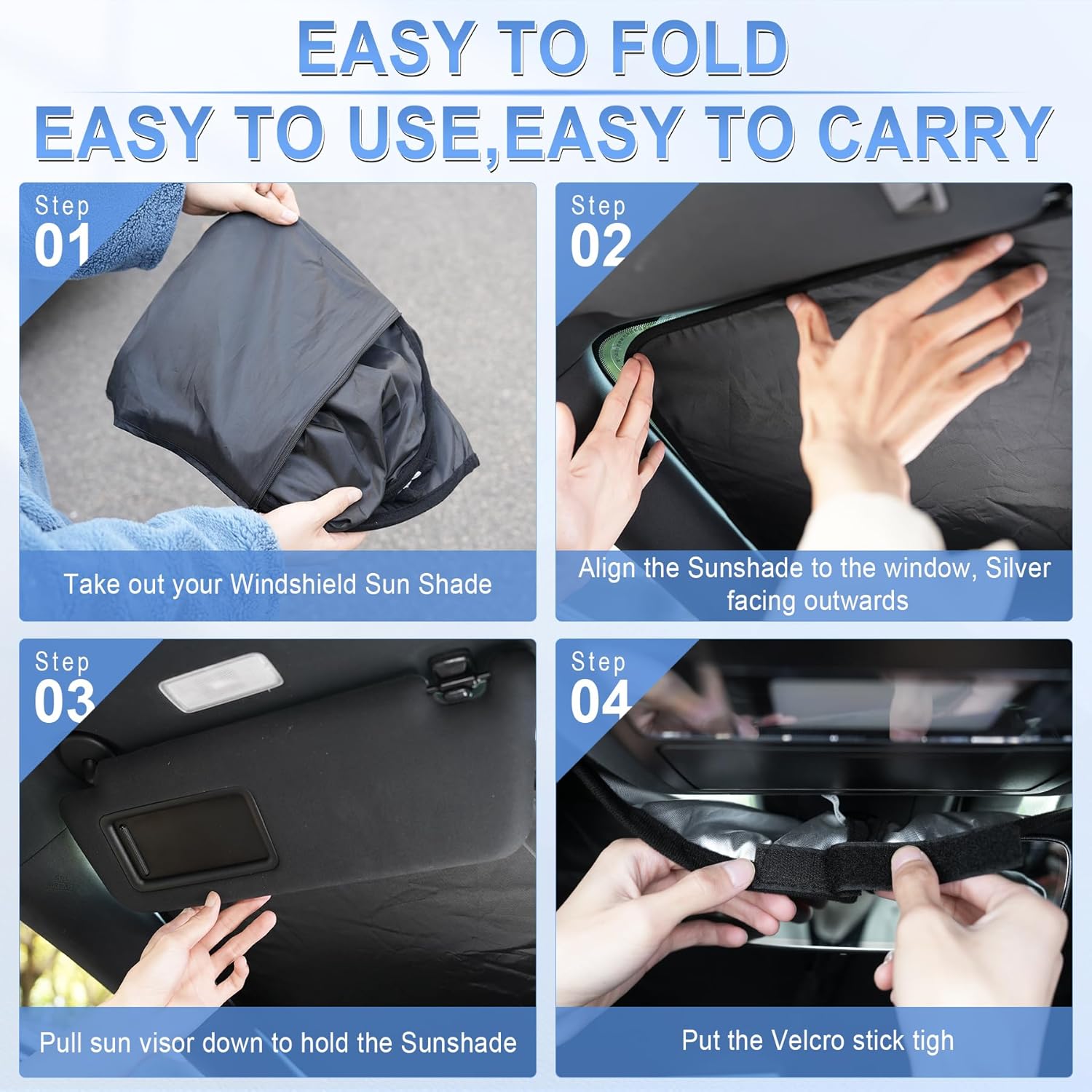 EASY TO FOLD
EASY TO USE,EASY TO CARRY

Step
01
Take out your Windshield Sun Shade

Step
02
Align the Sunshade to the window, Silver facing outwards

Step
03
Pull sun visor down to hold the Sunshade

Step
04
Put the Velcro stick tigh