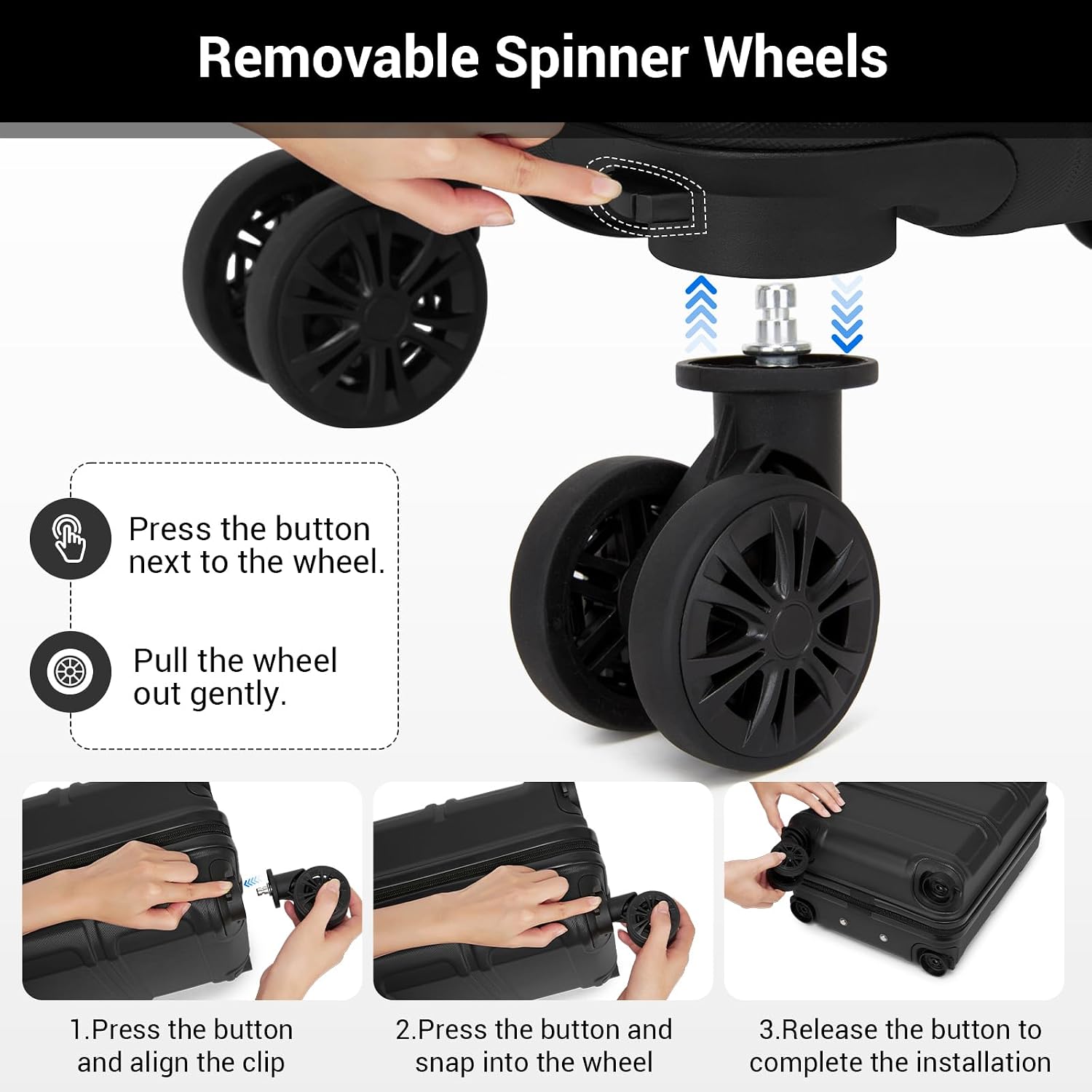 Removable Spinner Wheels

Press the button next to the wheel.

Pull the wheel out gently.

1.Press the button and align the clip

2.Press the button and snap into the wheel

3.Release the button to complete the installation