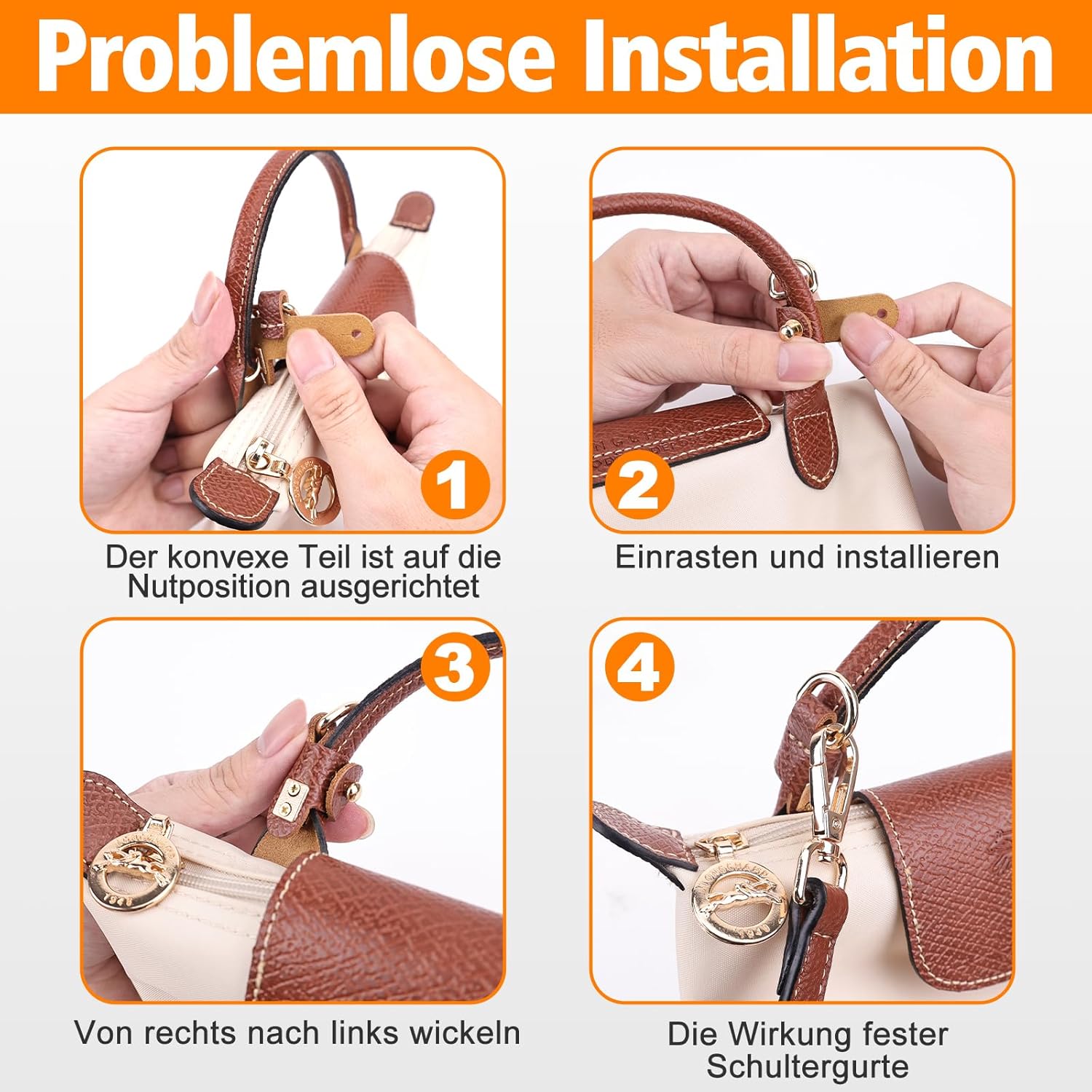 Problemlose Installation

1

Der konvexe Teil ist auf die Nutposition ausgerichtet

2

Einrasten und installieren

3

Von rechts nach links wickeln

4

Die Wirkung fester Schultergurte