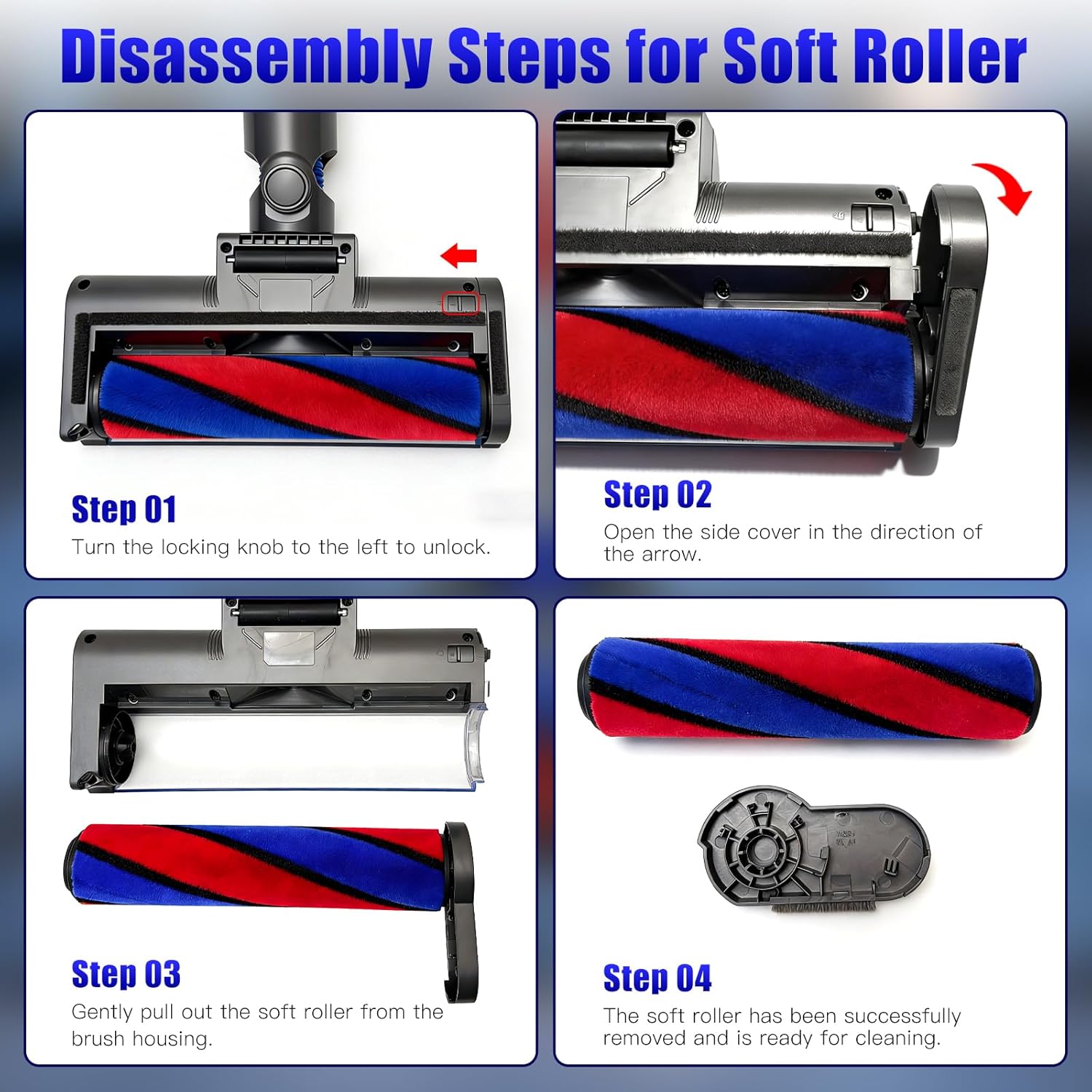 Disassembly Steps for Soft Roller

Step 01
Turn the locking knob to the left to unlock.

Step 02
Open the side cover in the direction of the arrow.

Step 03
Gently pull out the soft roller from the brush housing.

Step 04
The soft roller has been successfully removed and is ready for cleaning.