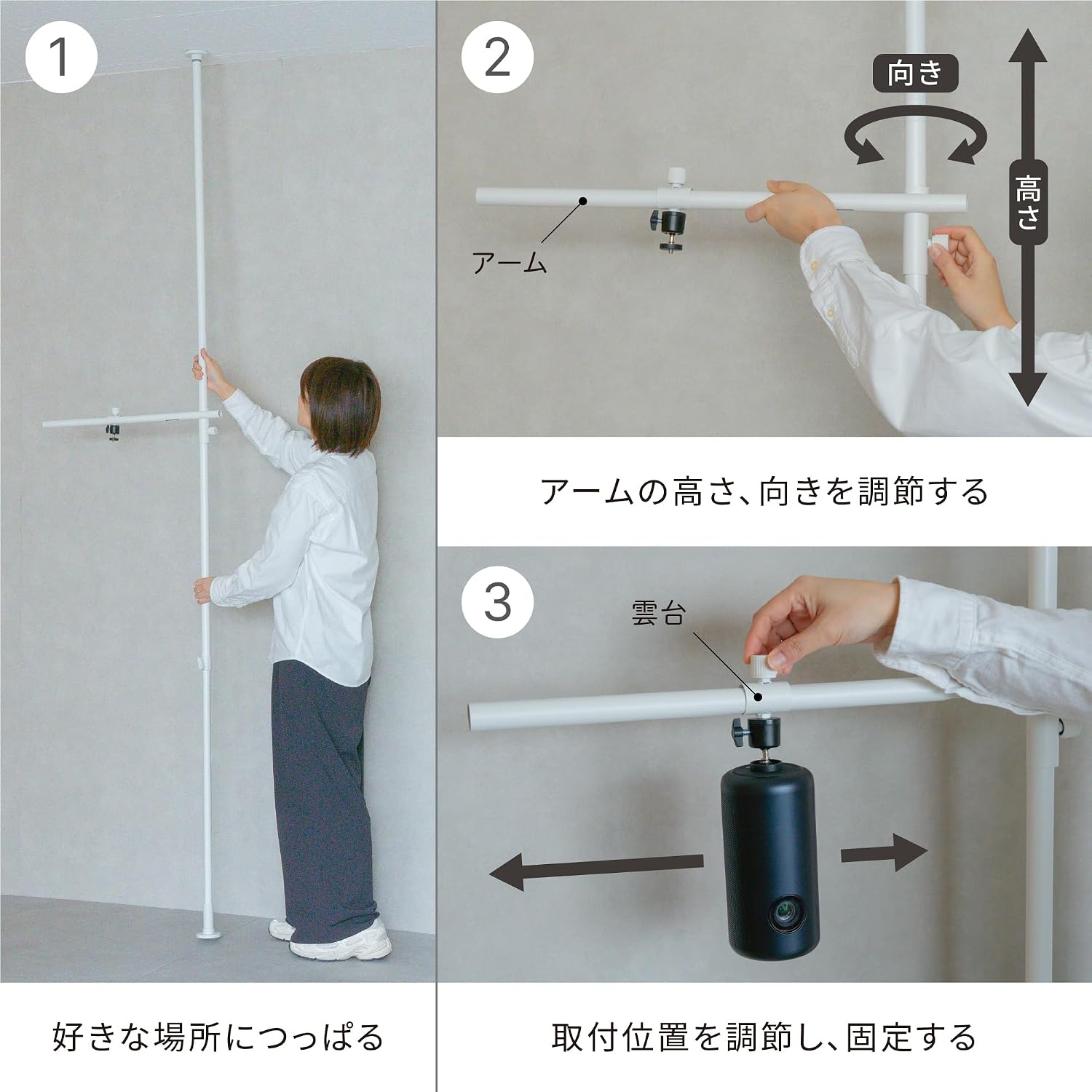 1

好きな場所につっぱる

2

向き

高さ

アーム

アームの高さ、向きを調節する

3

雲台

取付位置を調節し、固定する