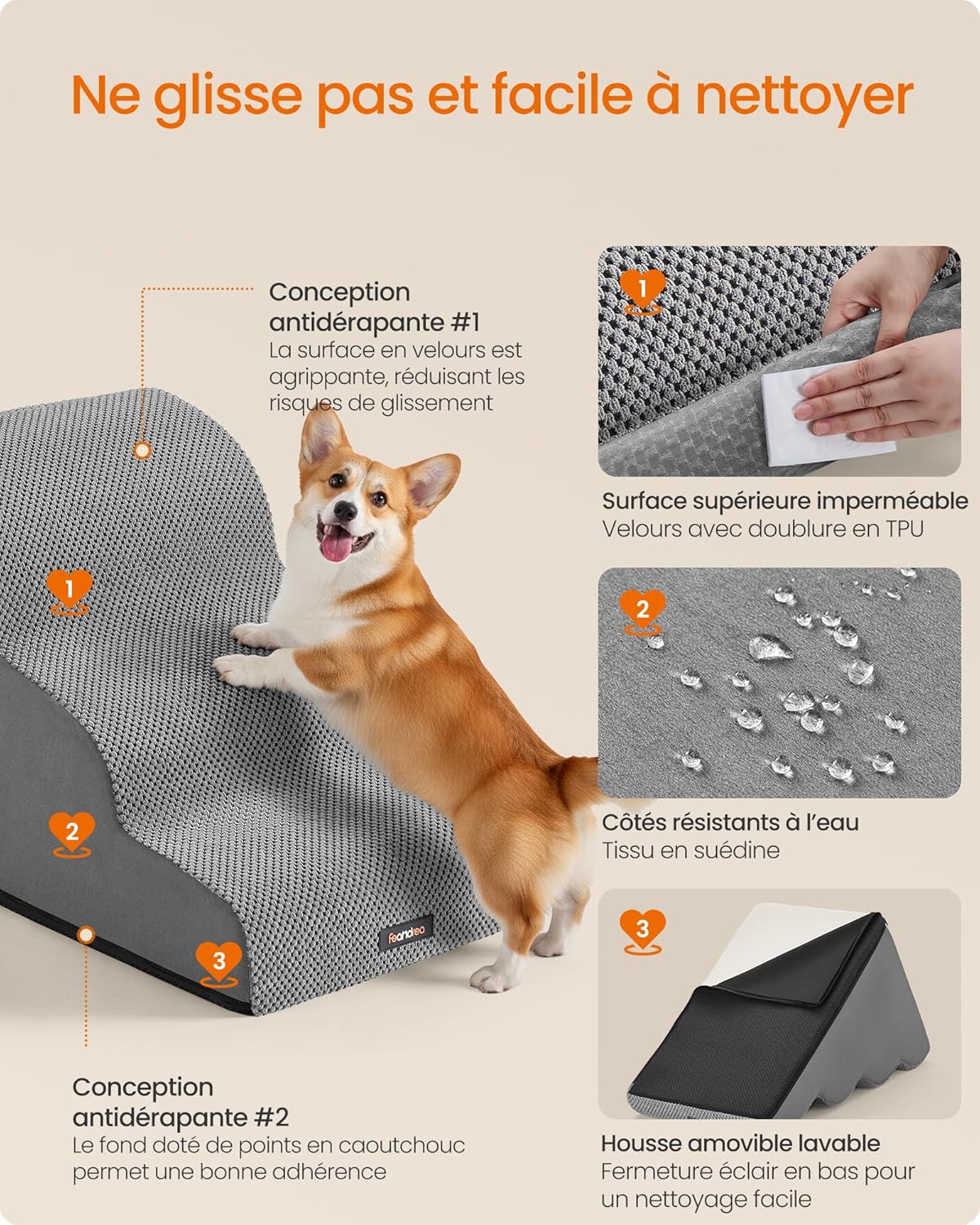 Ne glisse pas et facile à nettoyer

Conception antidérapante #1
La surface en velours est agrippante, réduisant les risques de glissement

1

2

3

feandrea

Conception antidérapante #2
Le fond doté de points en caoutchouc permet une bonne adhérence

1

Surface supérieure imperméable
Velours avec doublure en TPU

2

Côtés résistants à l'eau
Tissu en suédine

3

Housse amovible lavable
Fermeture éclair en bas pour un nettoyage facile