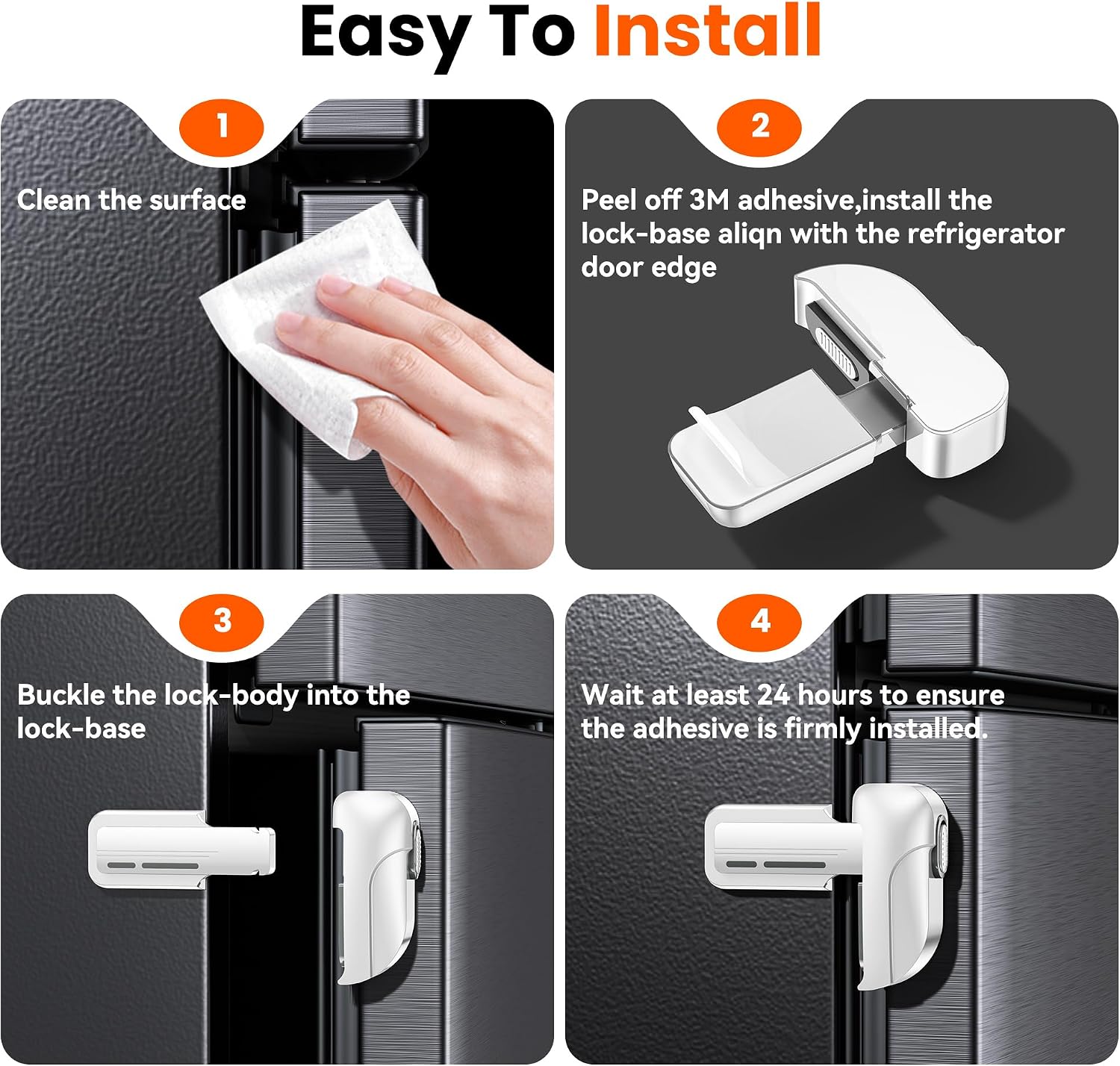 Easy To Install

1

Clean the surface

2

Peel off 3M adhesive,install the lock-base aliqn with the refrigerator door edge

3

Buckle the lock-body into the lock-base

4

Wait at least 24 hours to ensure the adhesive is firmly installed.