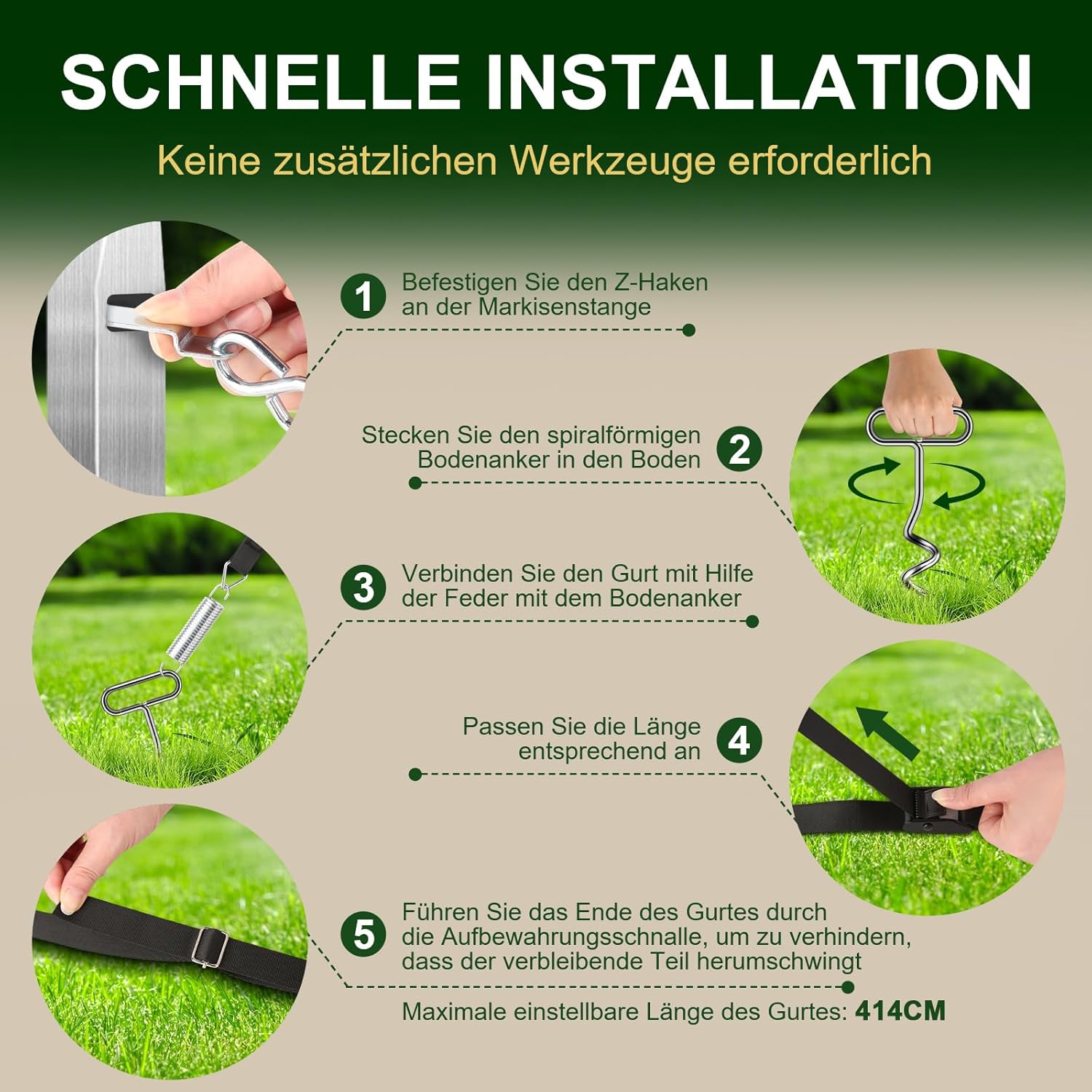 SCHNELLE INSTALLATION

Keine zusätzlichen Werkzeuge erforderlich

1 Befestigen Sie den Z-Haken an der Markisenstange

Stecken Sie den spiralförmigen Bodenanker in den Boden 2

3 Verbinden Sie den Gurt mit Hilfe der Feder mit dem Bodenanker

Passen Sie die Länge entsprechend an 4

5 Führen Sie das Ende des Gurtes durch die Aufbewahrungsschnalle, um zu verhindern, dass der verbleibende Teil herumschwingt

Maximale einstellbare Länge des Gurtes: 414CM