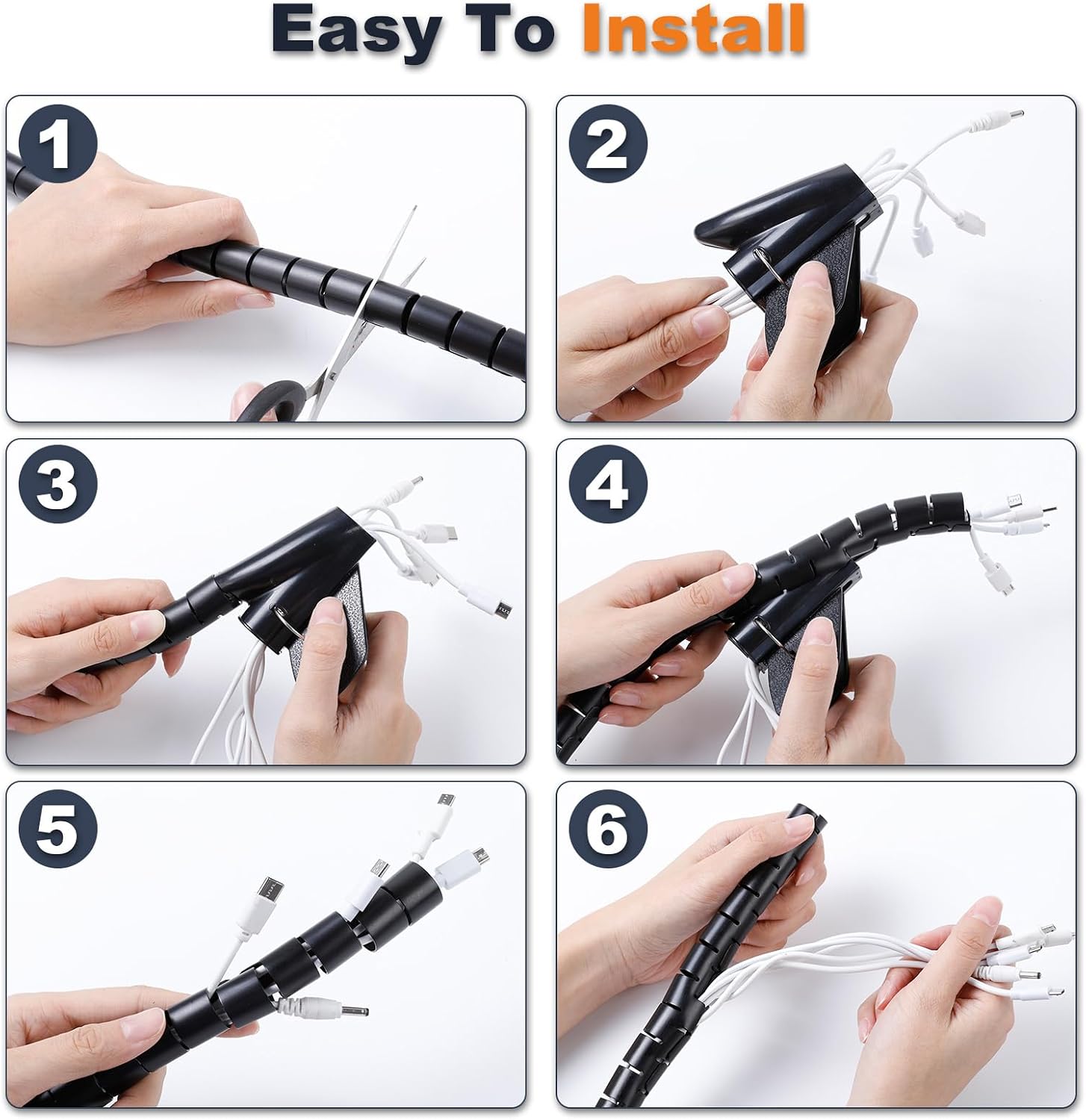 Easy To Install

1

2

3

4

5

6