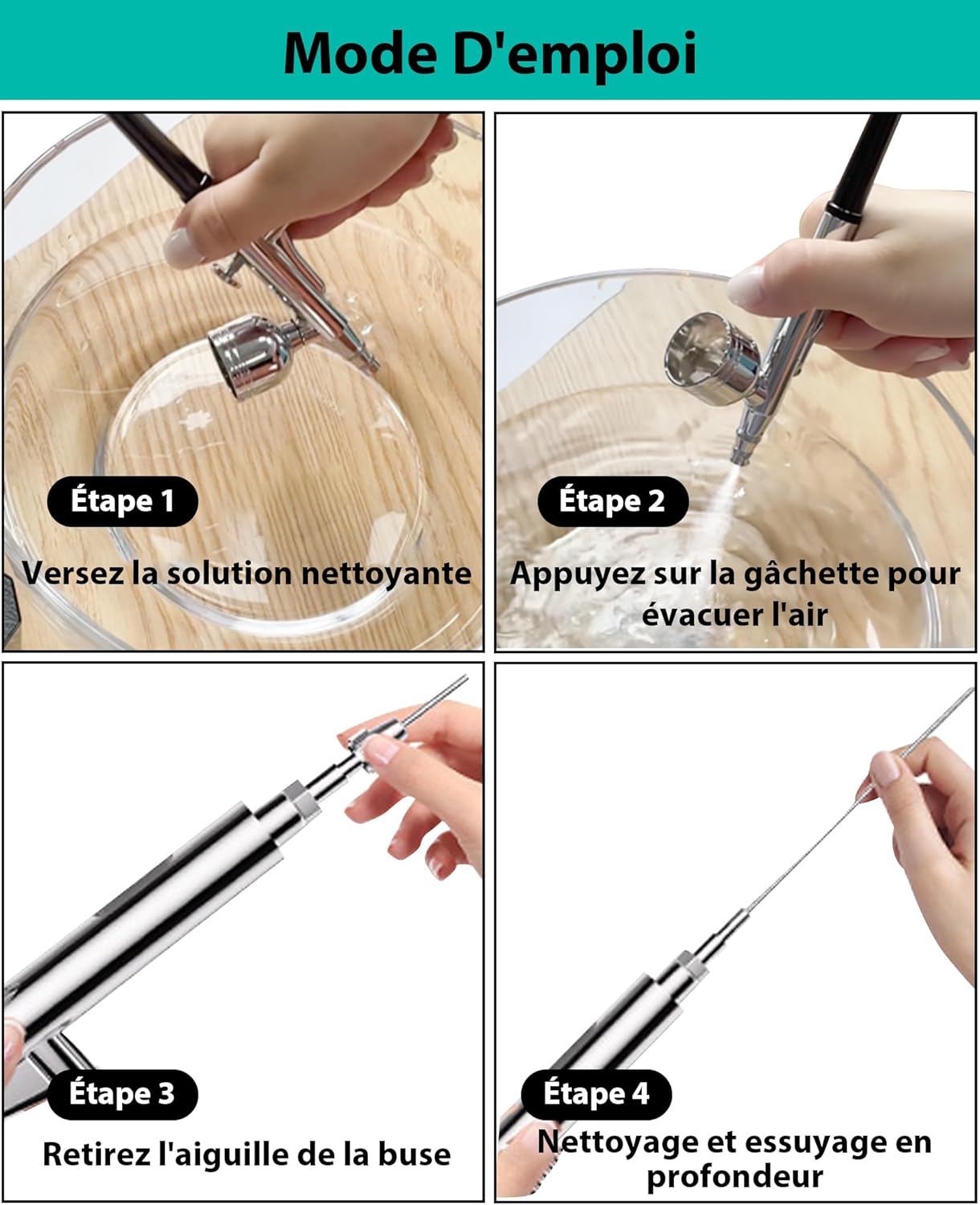 Mode D'emploi

Étape 1

Versez la solution nettoyante

Étape 2

Appuyez sur la gâchette pour évacuer l'air

Étape 3

Retirez l'aiguille de la buse

Étape 4

Nettoyage et essuyage en profondeur