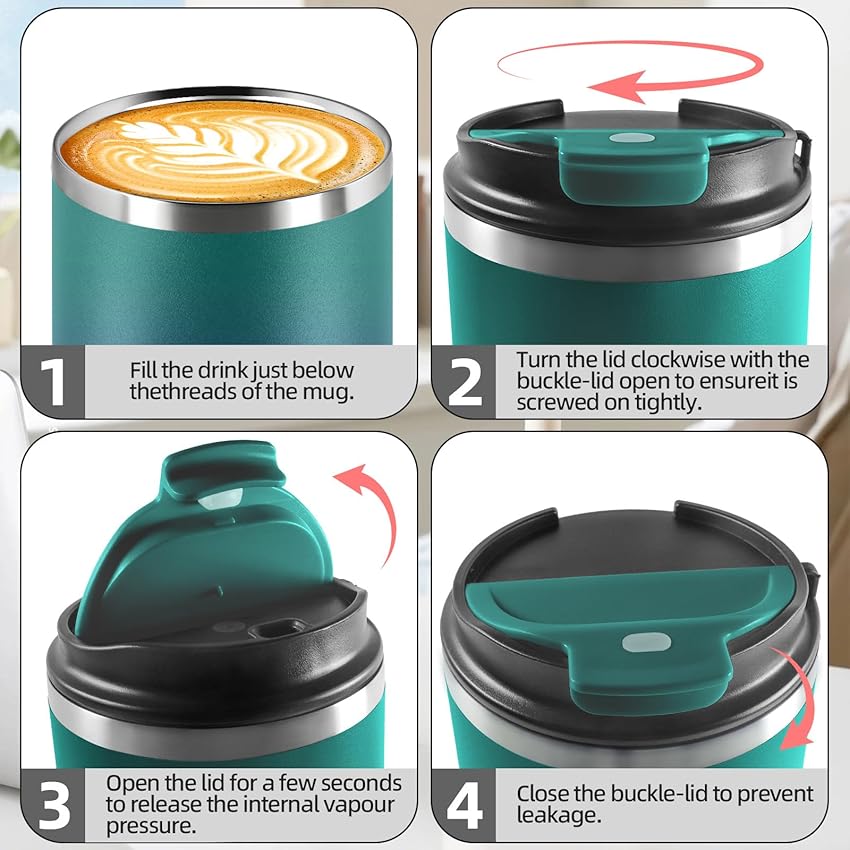 1

Fill the drink just below thethreads of the mug.

2

Turn the lid clockwise with the buckle-lid open to ensureit is screwed on tightly.

3

Open the lid for a few seconds to release the internal vapour pressure.

4

Close the buckle-lid to prevent leakage.