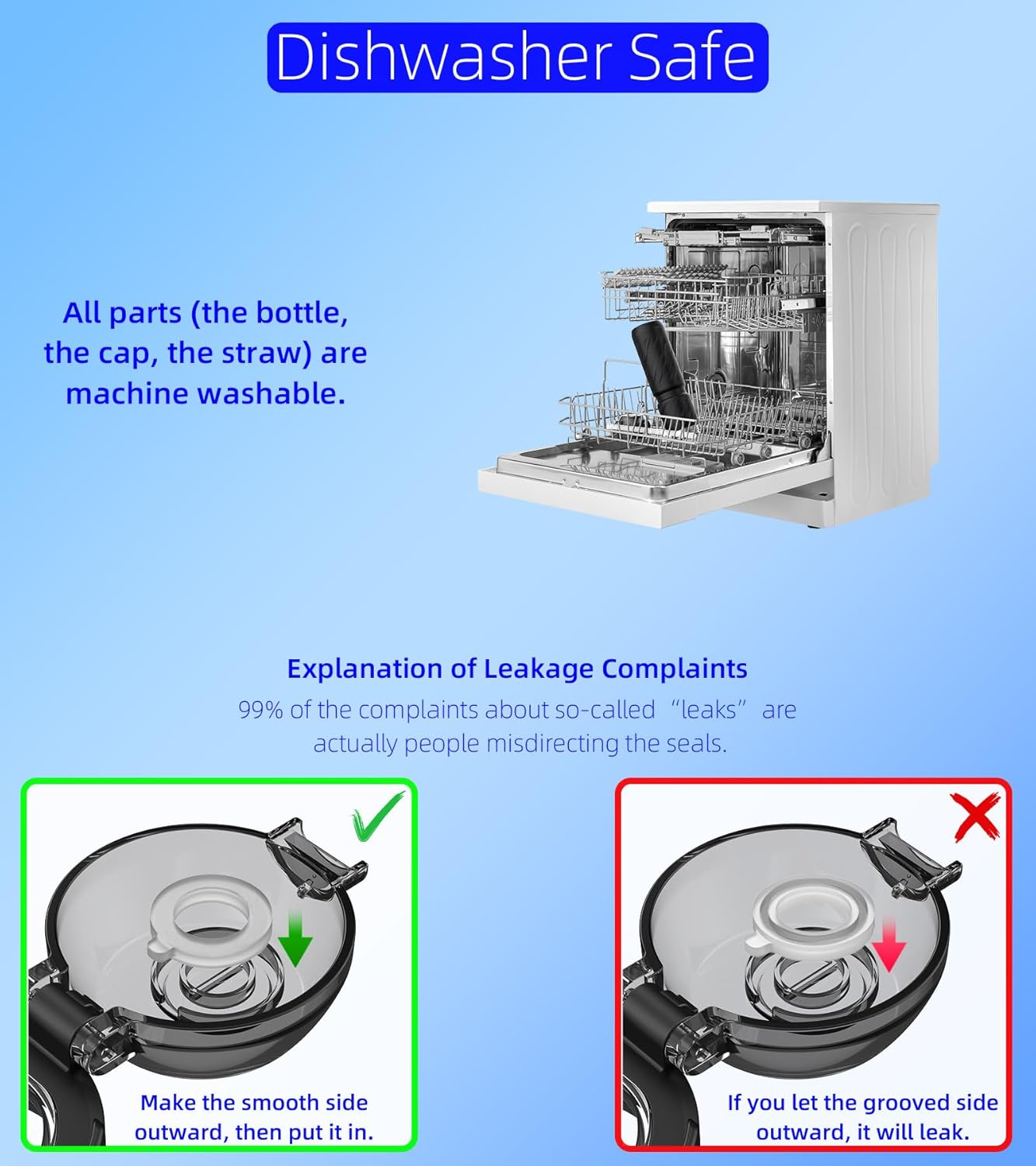 Dishwasher Safe

All parts (the bottle, the cap, the straw) are machine washable.

Explanation of Leakage Complaints

99% of the complaints about so-called “leaks” are actually people misdirecting the seals.

Make the smooth side outward, then put it in.

If you let the grooved side outward, it will leak.