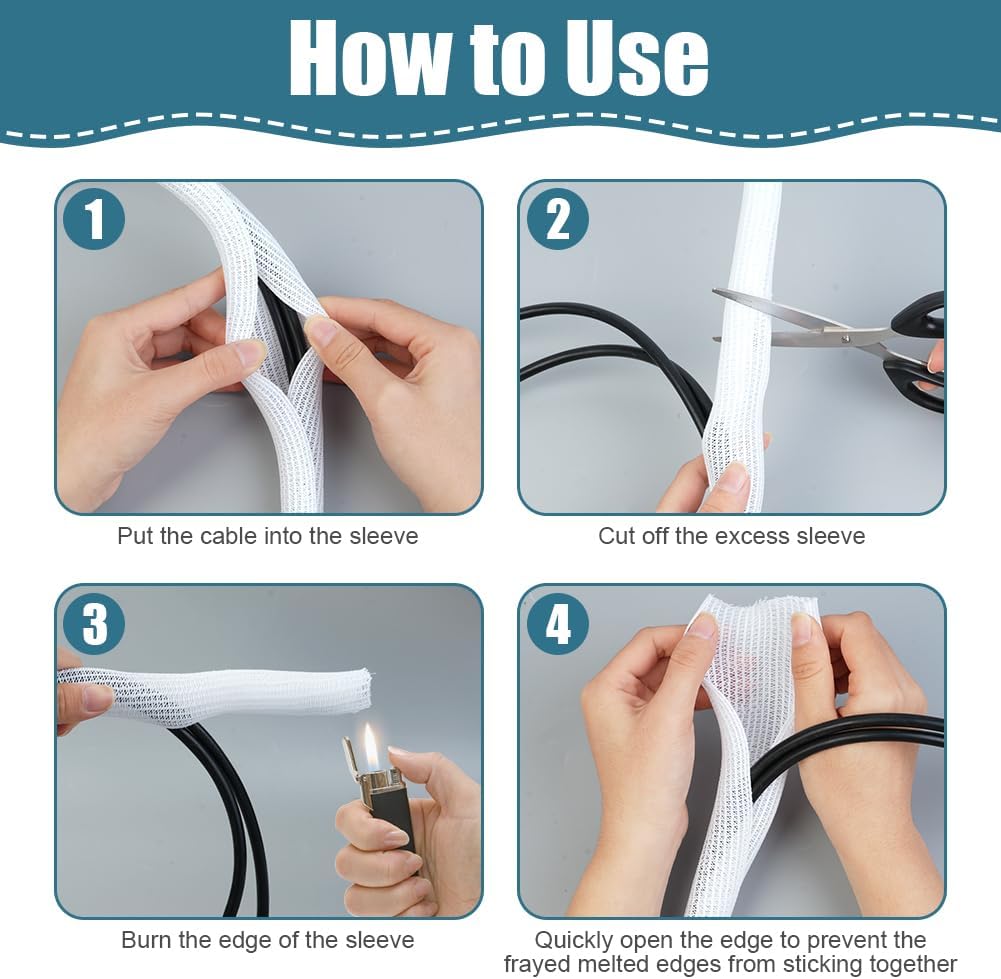 How to Use

1

Put the cable into the sleeve

2

Cut off the excess sleeve

3

Burn the edge of the sleeve

4

Quickly open the edge to prevent the frayed melted edges from sticking together