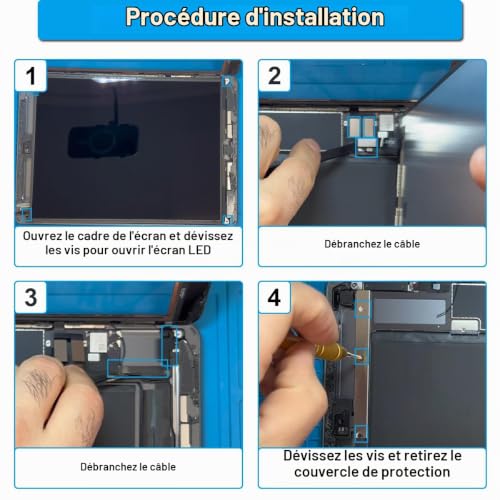 Procédure d'installation

1

Ouvrez le cadre de l'écran et dévissez les vis pour ouvrir l'écran LED

2

Débranchez le câble

3

Débranchez le câble

4

Dévissez les vis et retirez le couvercle de protection