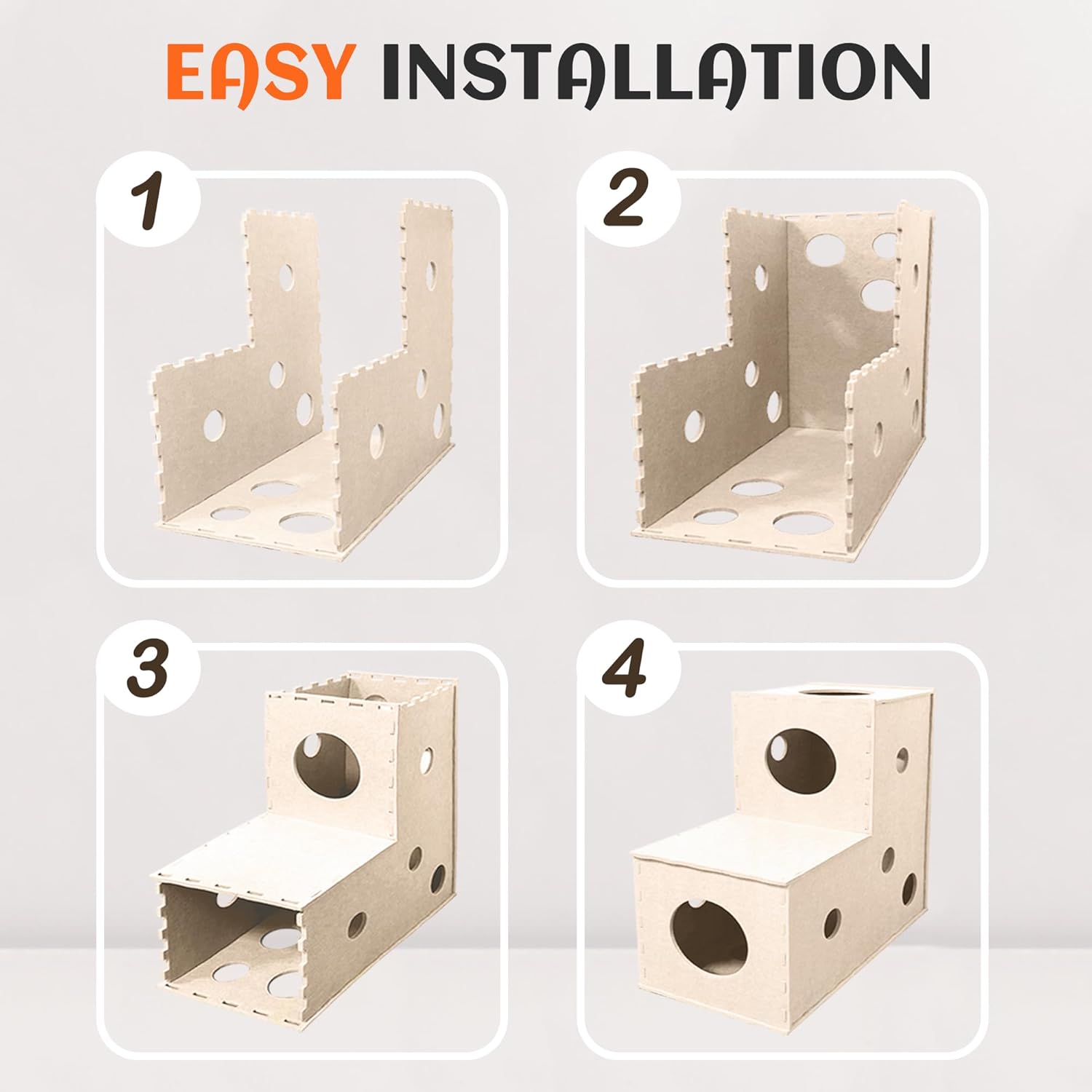 EASY INSTALLATION

1

2

3

4