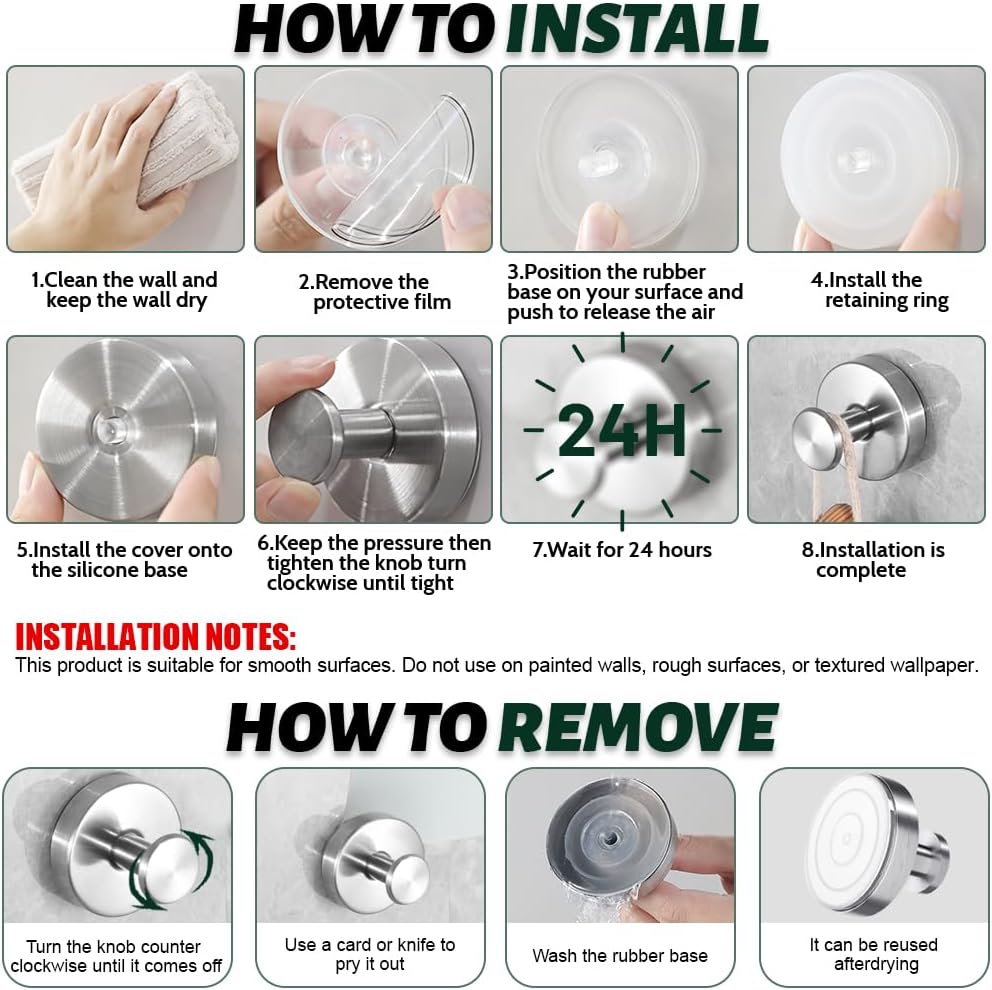 HOW TO INSTALL

1.Clean the wall and keep the wall dry

2.Remove the protective film

3.Position the rubber base on your surface and push to release the air

4.Install the retaining ring

5.Install the cover onto the silicone base

6.Keep the pressure then tighten the knob turn clockwise until tight

24H

7.Wait for 24 hours

8.Installation is complete

INSTALLATION NOTES:
This product is suitable for smooth surfaces. Do not use on painted walls, rough surfaces, or textured wallpaper.

HOW TO REMOVE

Turn the knob counter clockwise until it comes off

Use a card or knife to pry it out

Wash the rubber base

It can be reused afterdrying