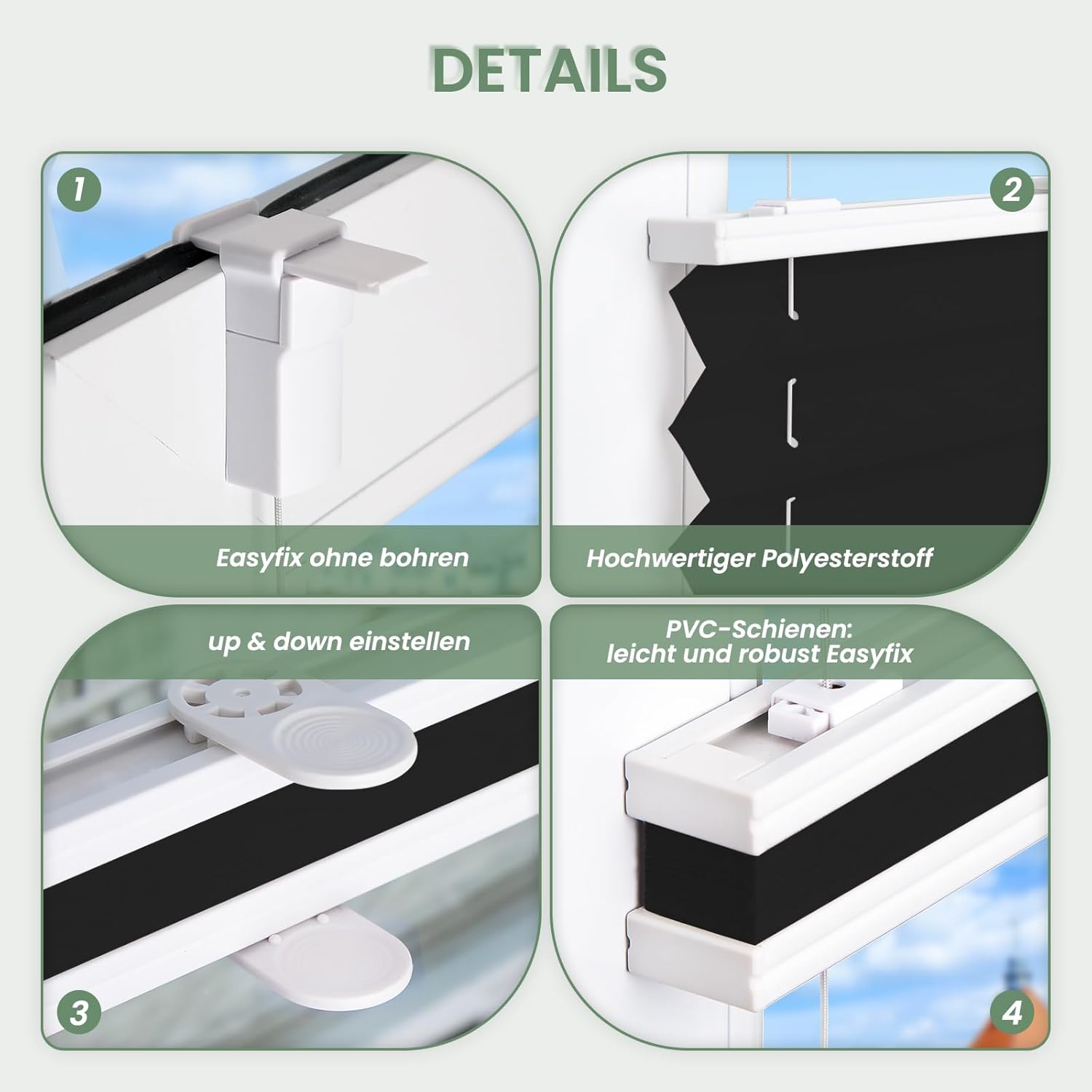 DETAILS

1

Easyfix ohne bohren

2

Hochwertiger Polyesterstoff

up & down einstellen

3

PVC-Schienen:
leicht und robust Easyfix

4