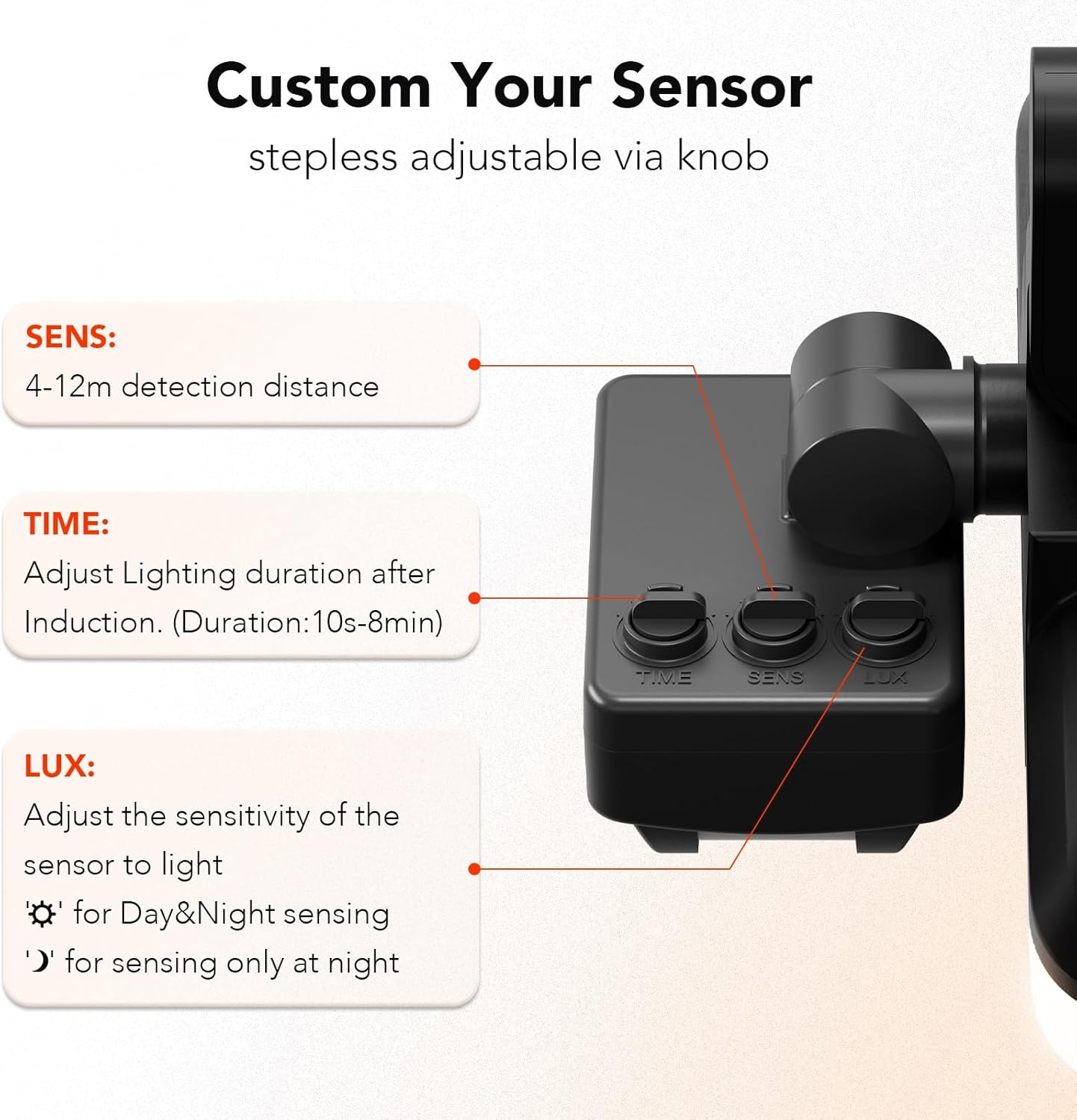 Custom Your Sensor
stepless adjustable via knob

SENS:
4-12m detection distance

TIME:
Adjust Lighting duration after Induction. (Duration:10s-8min)

LUX:
Adjust the sensitivity of the sensor to light
'☼' for Day&Night sensing
'☽' for sensing only at night

TIME SENS LUX