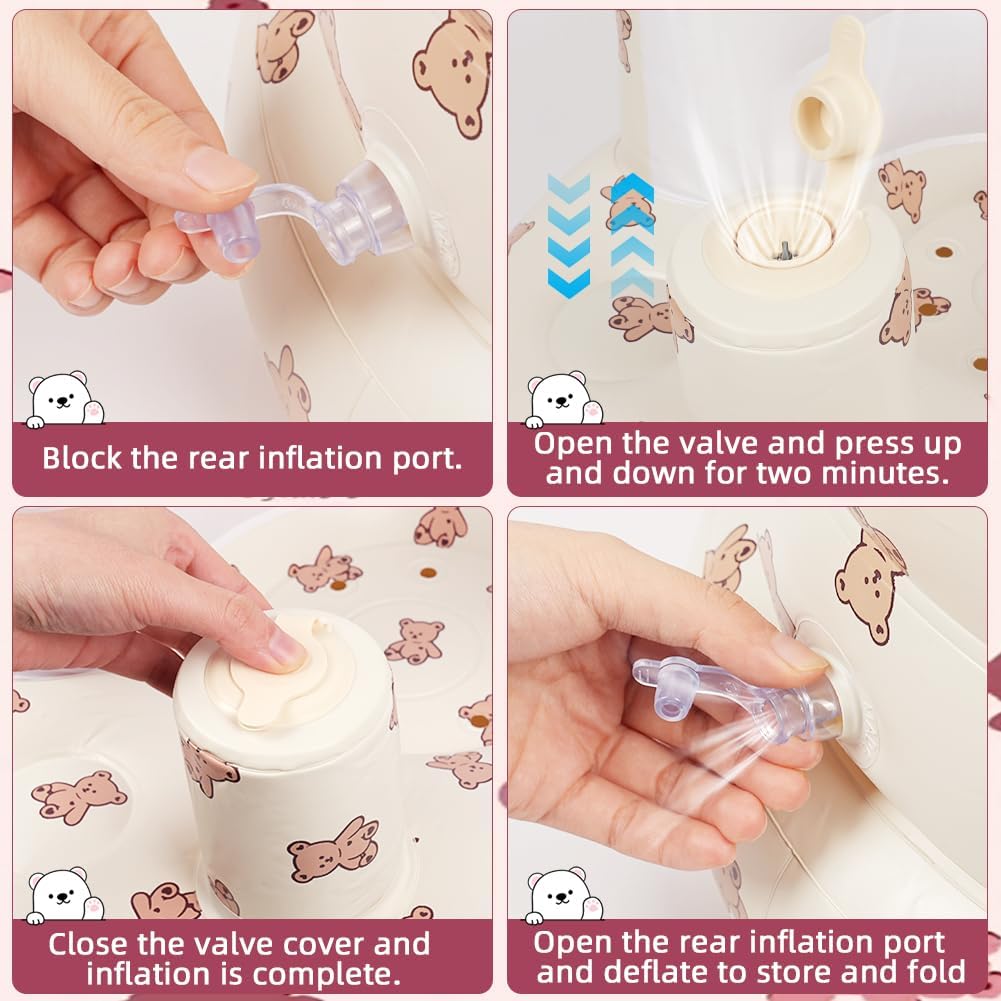 Block the rear inflation port.

Open the valve and press up and down for two minutes.

Close the valve cover and inflation is complete.

Open the rear inflation port and deflate to store and fold