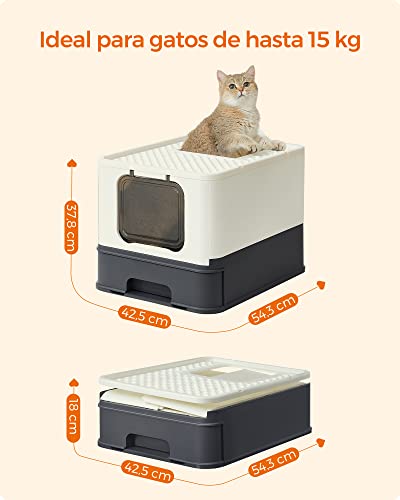 Ideal para gatos de hasta 15 kg

37,8 cm

42,5 cm

54,3 cm

18 cm

42,5 cm

54,3 cm