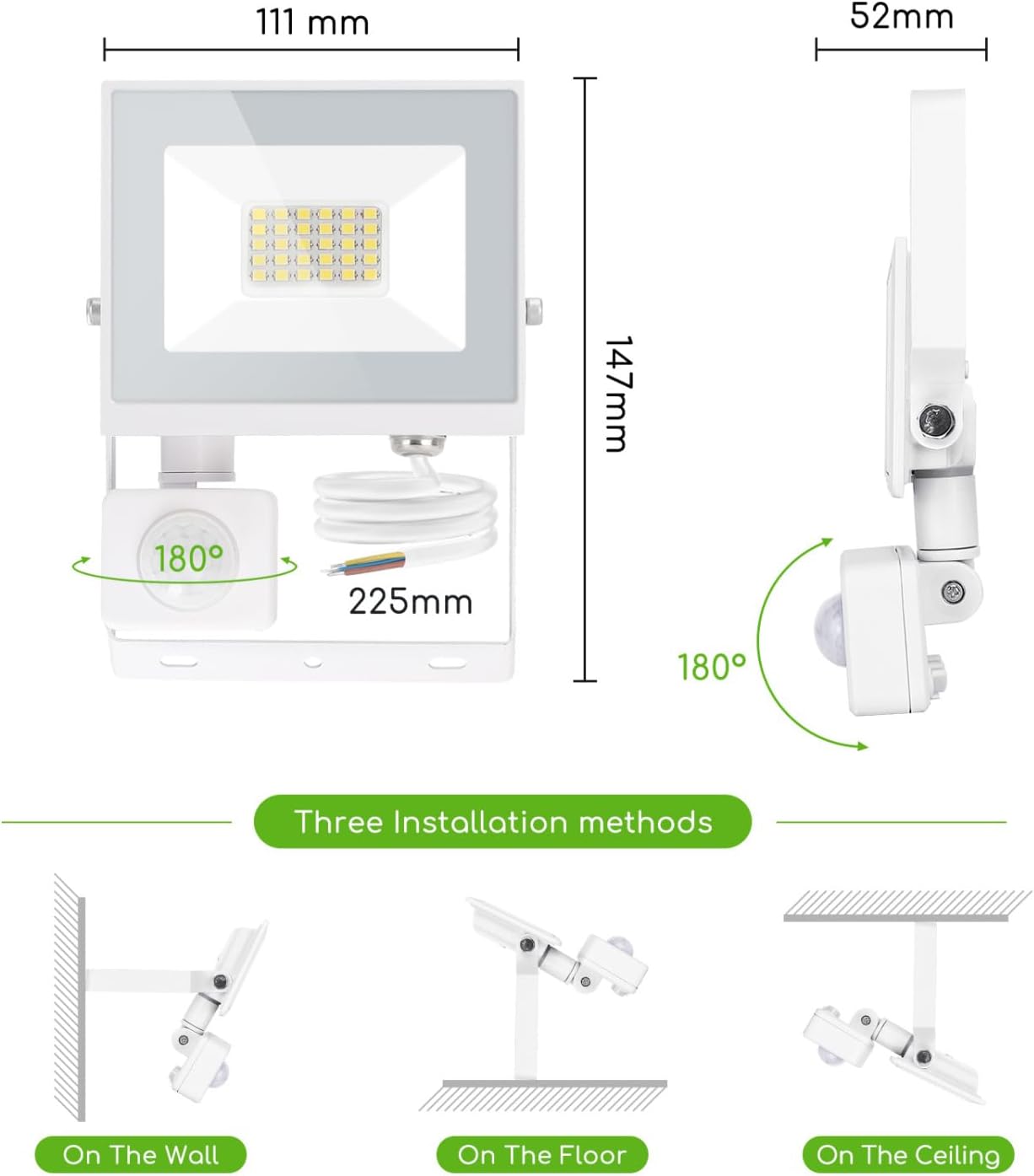 111 mm

52mm

147mm

180°

225mm

180°

Three Installation methods

On The Wall

On The Floor

On The Ceiling