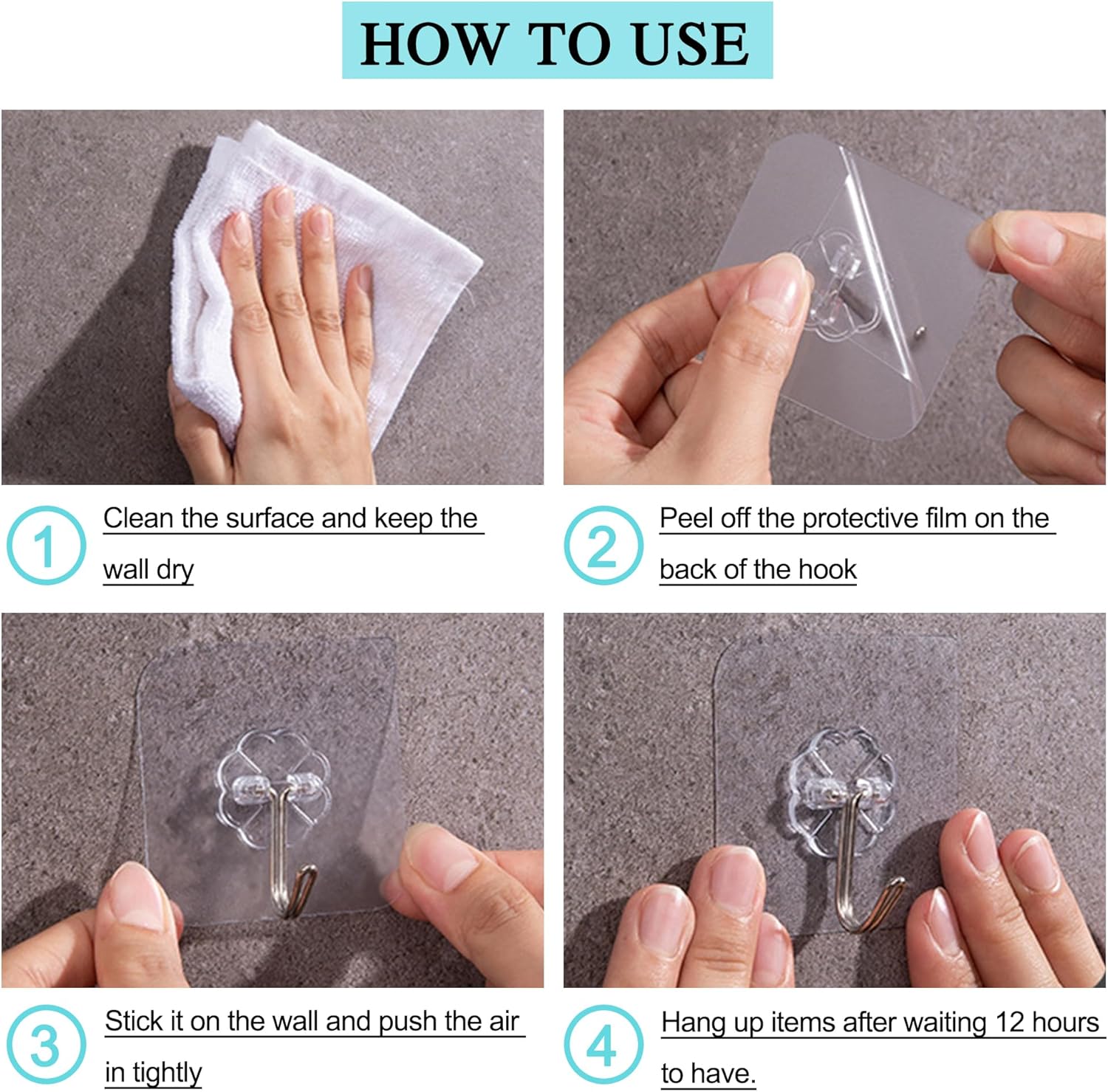 HOW TO USE

1 Clean the surface and keep the wall dry

2 Peel off the protective film on the back of the hook

3 Stick it on the wall and push the air in tightly

4 Hang up items after waiting 12 hours to have.