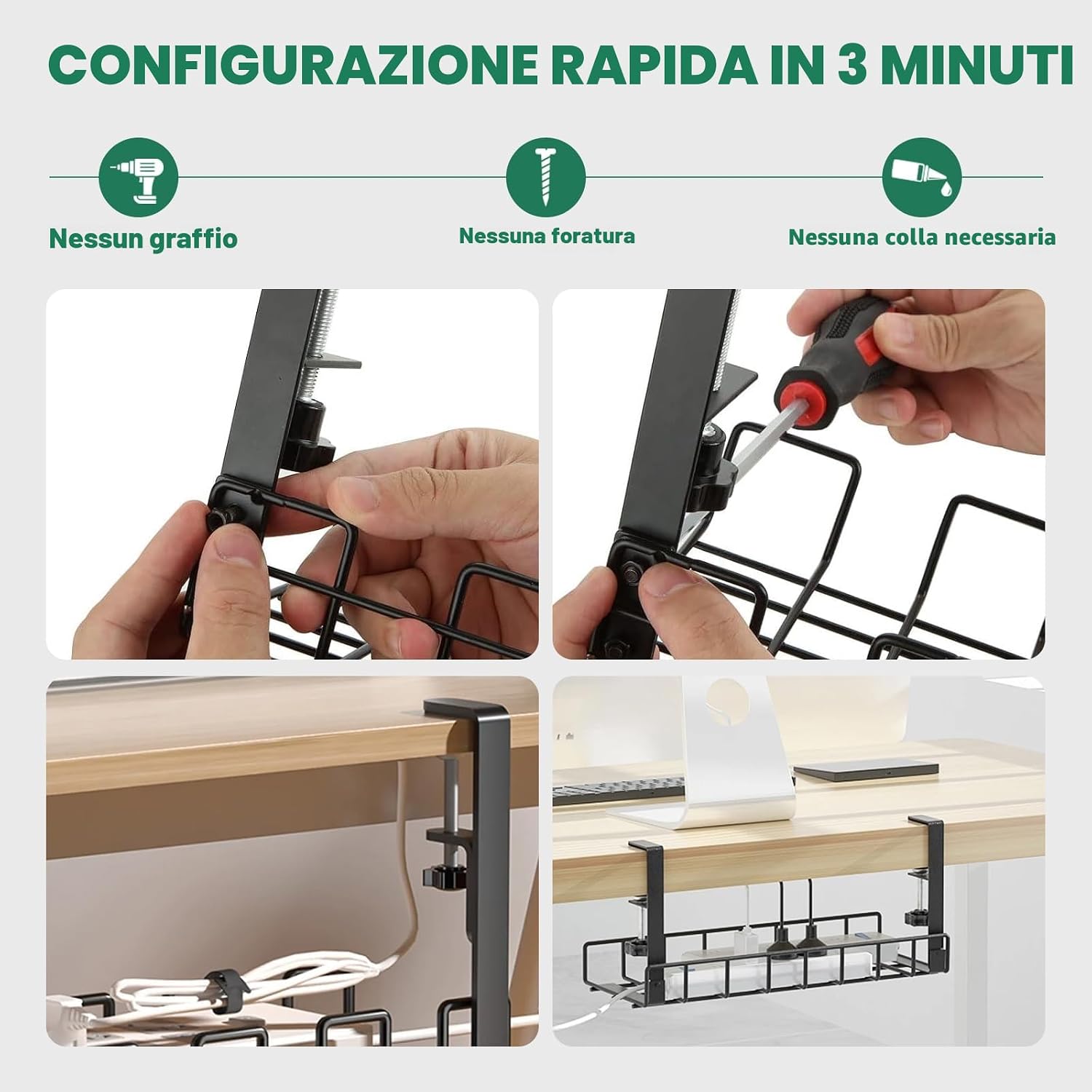 CONFIGURAZIONE RAPIDA IN 3 MINUTI

Nessun graffio

Nessuna foratura

Nessuna colla necessaria