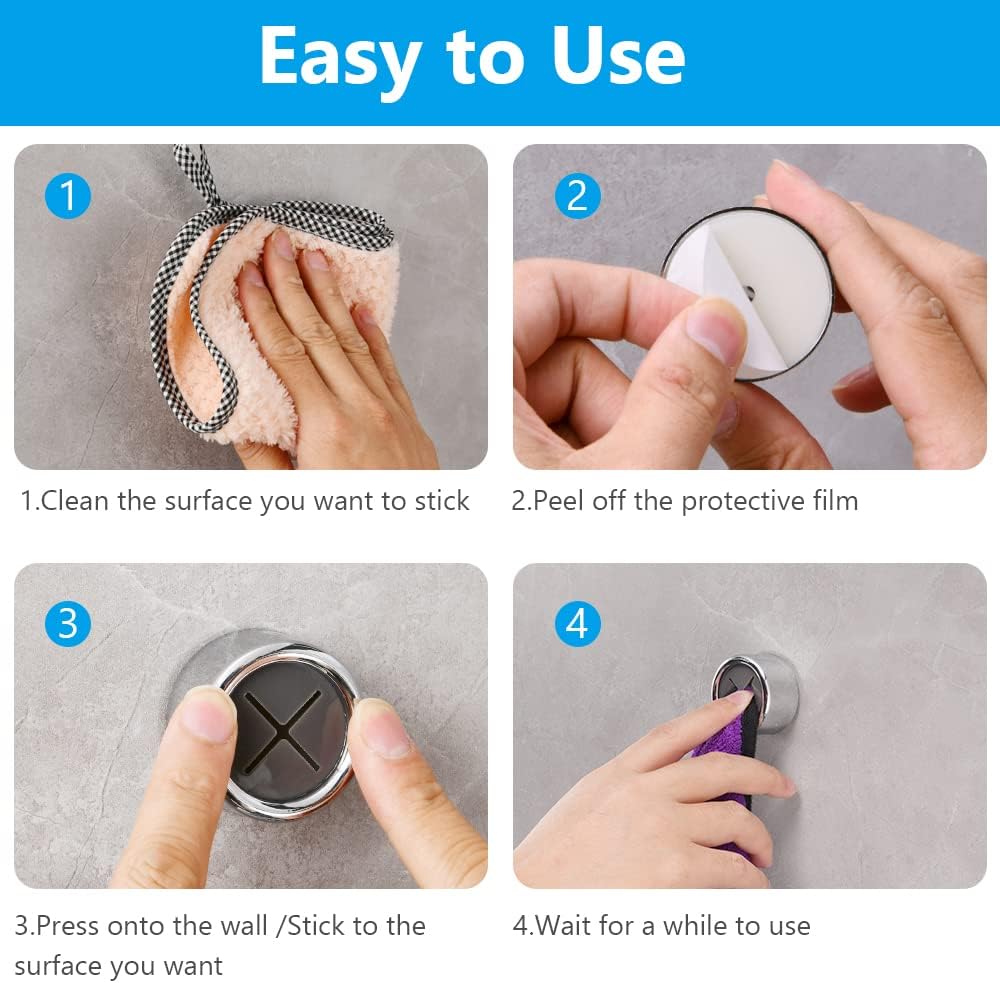 Easy to Use

1

1.Clean the surface you want to stick

2

2.Peel off the protective film

3

3.Press onto the wall /Stick to the surface you want

4

4.Wait for a while to use