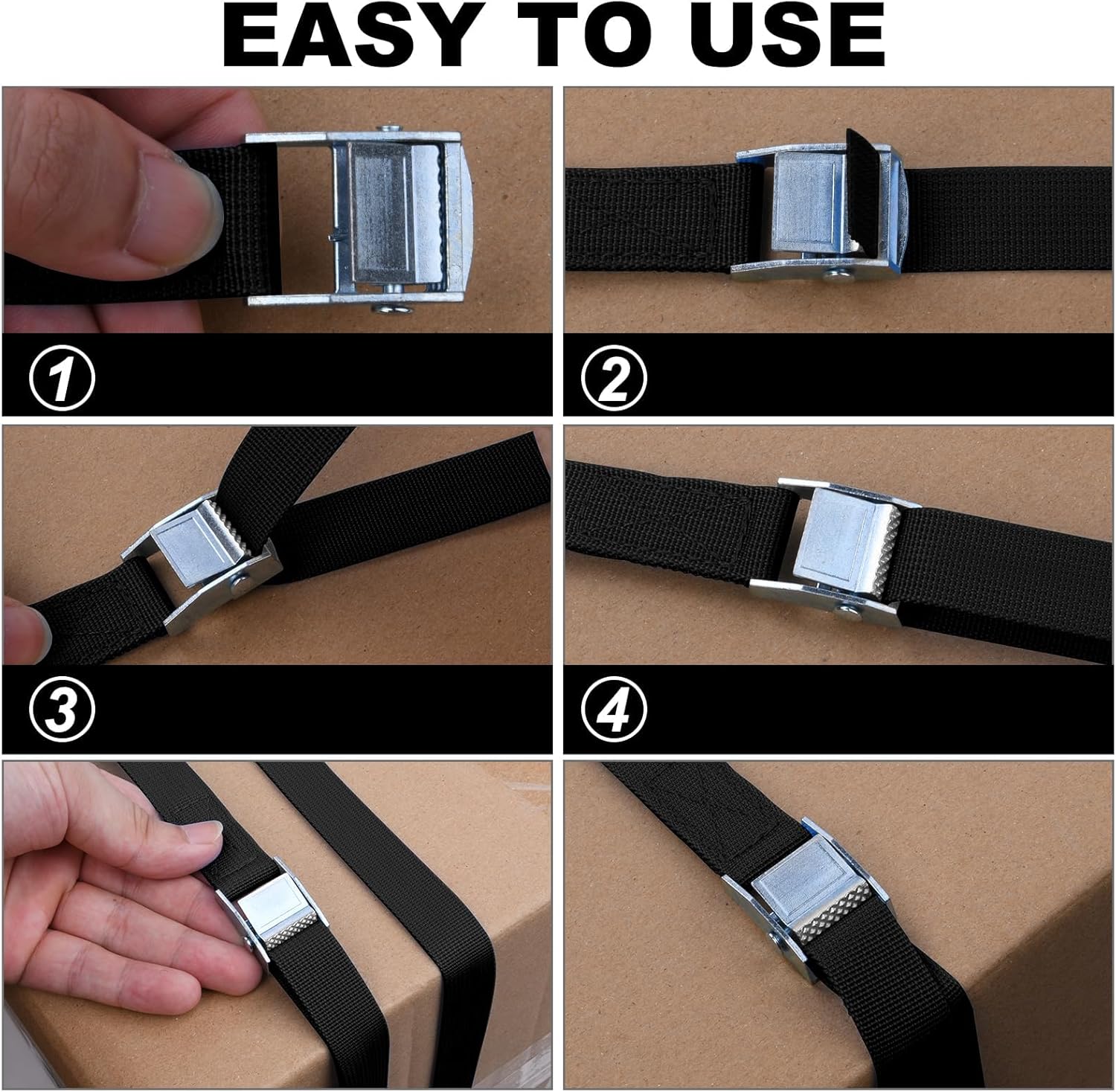 EASY TO USE

1

2

3

4