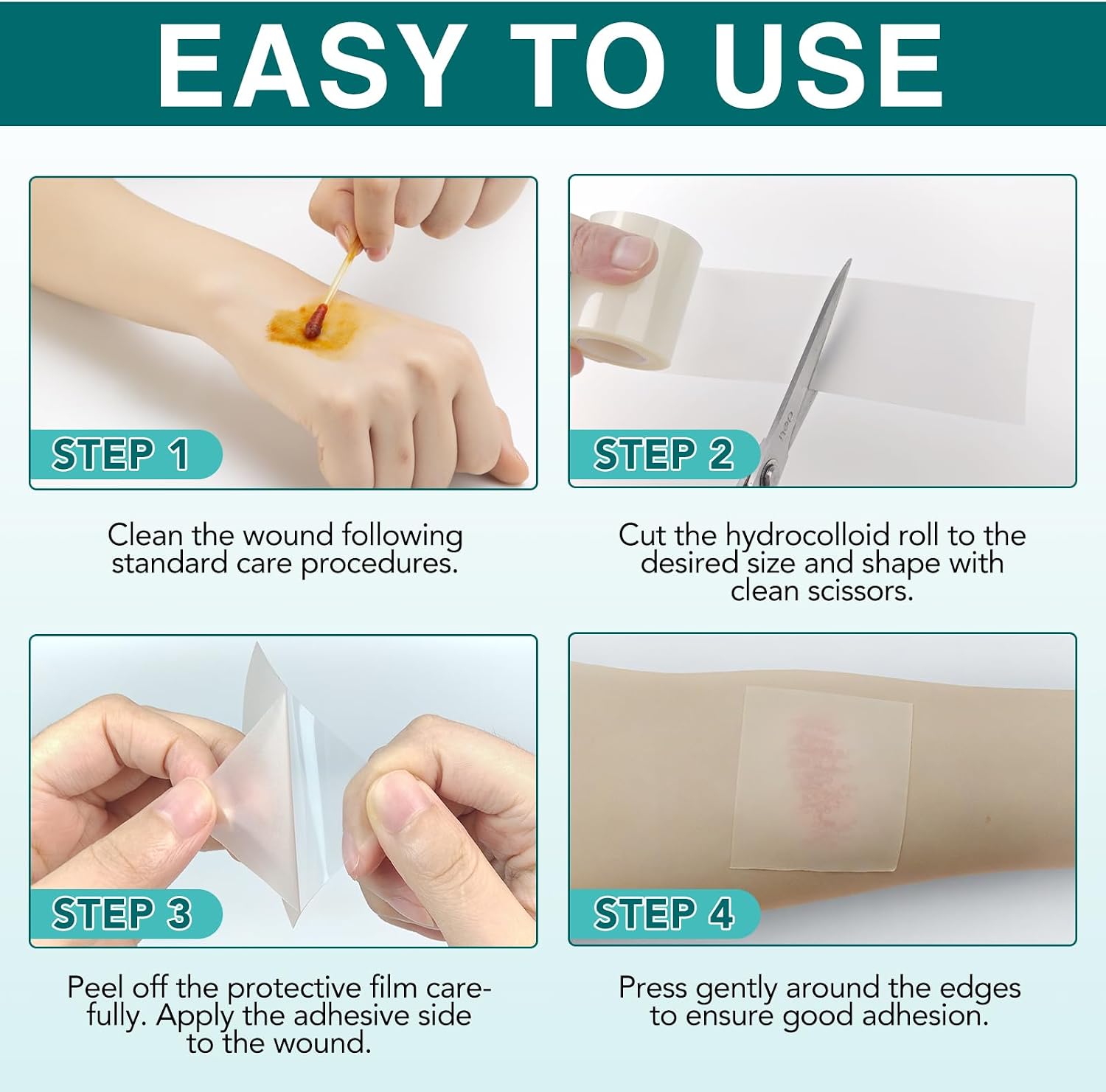 EASY TO USE

STEP 1

Clean the wound following standard care procedures.

STEP 2

Cut the hydrocolloid roll to the desired size and shape with clean scissors.

STEP 3

Peel off the protective film carefully. Apply the adhesive side to the wound.

STEP 4

Press gently around the edges to ensure good adhesion.