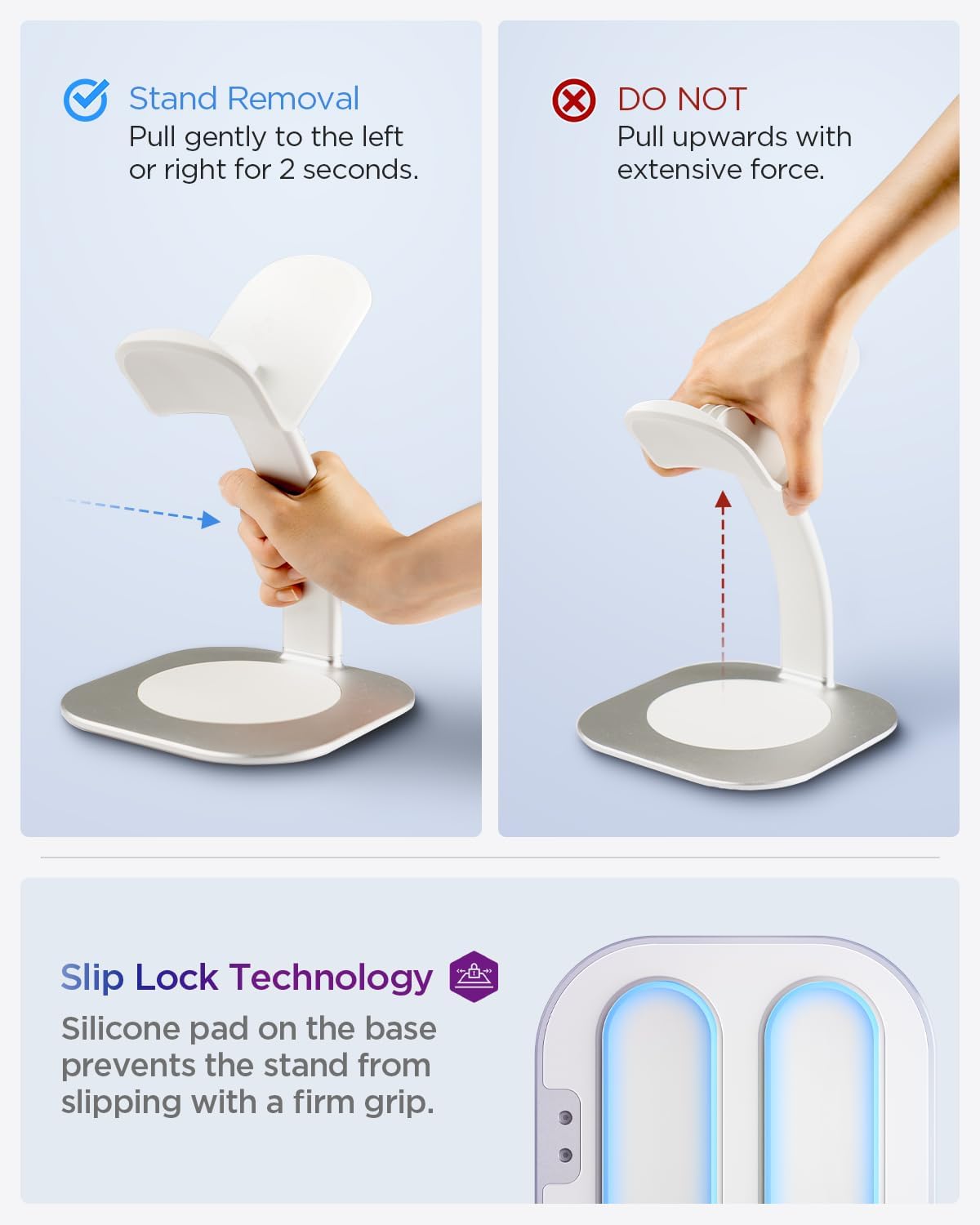 Stand Removal
Pull gently to the left or right for 2 seconds.

DO NOT
Pull upwards with extensive force.

Slip Lock Technology
Silicone pad on the base prevents the stand from slipping with a firm grip.