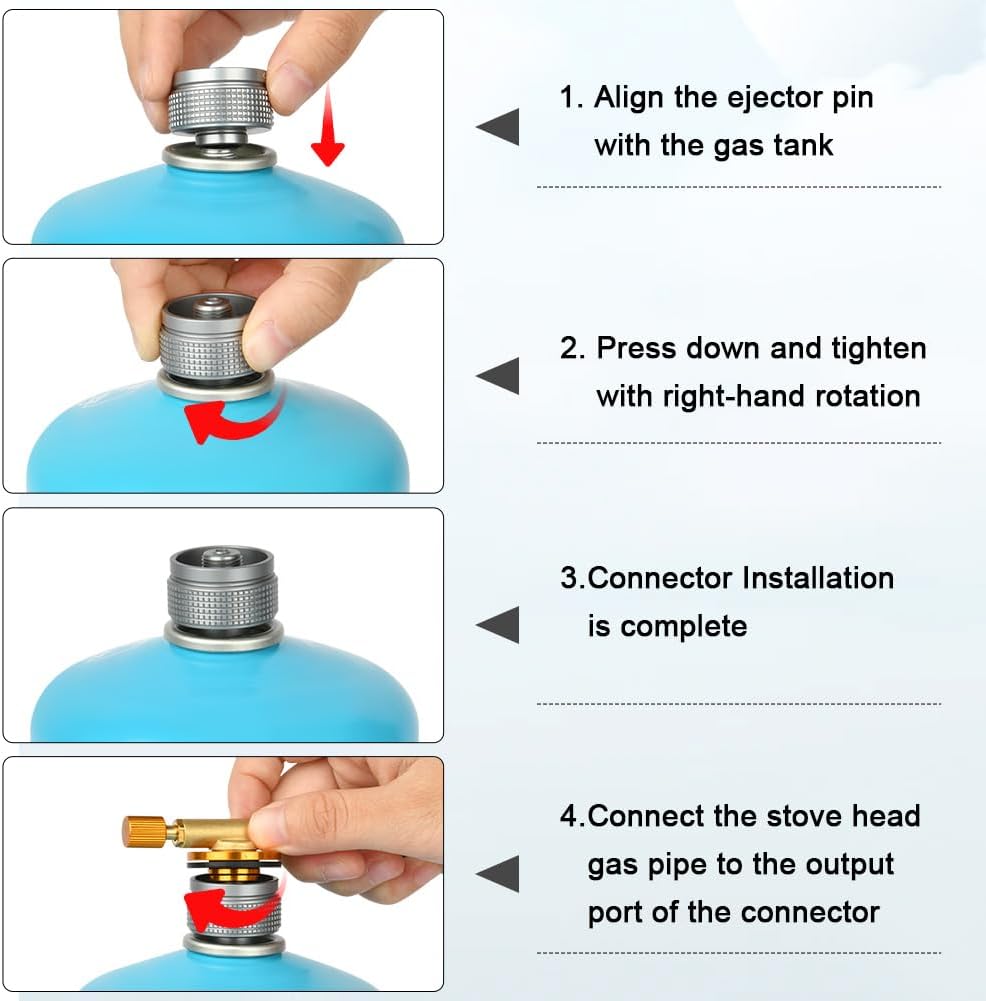 1. Align the ejector pin with the gas tank

2. Press down and tighten with right-hand rotation

3.Connector Installation is complete

4.Connect the stove head gas pipe to the output port of the connector