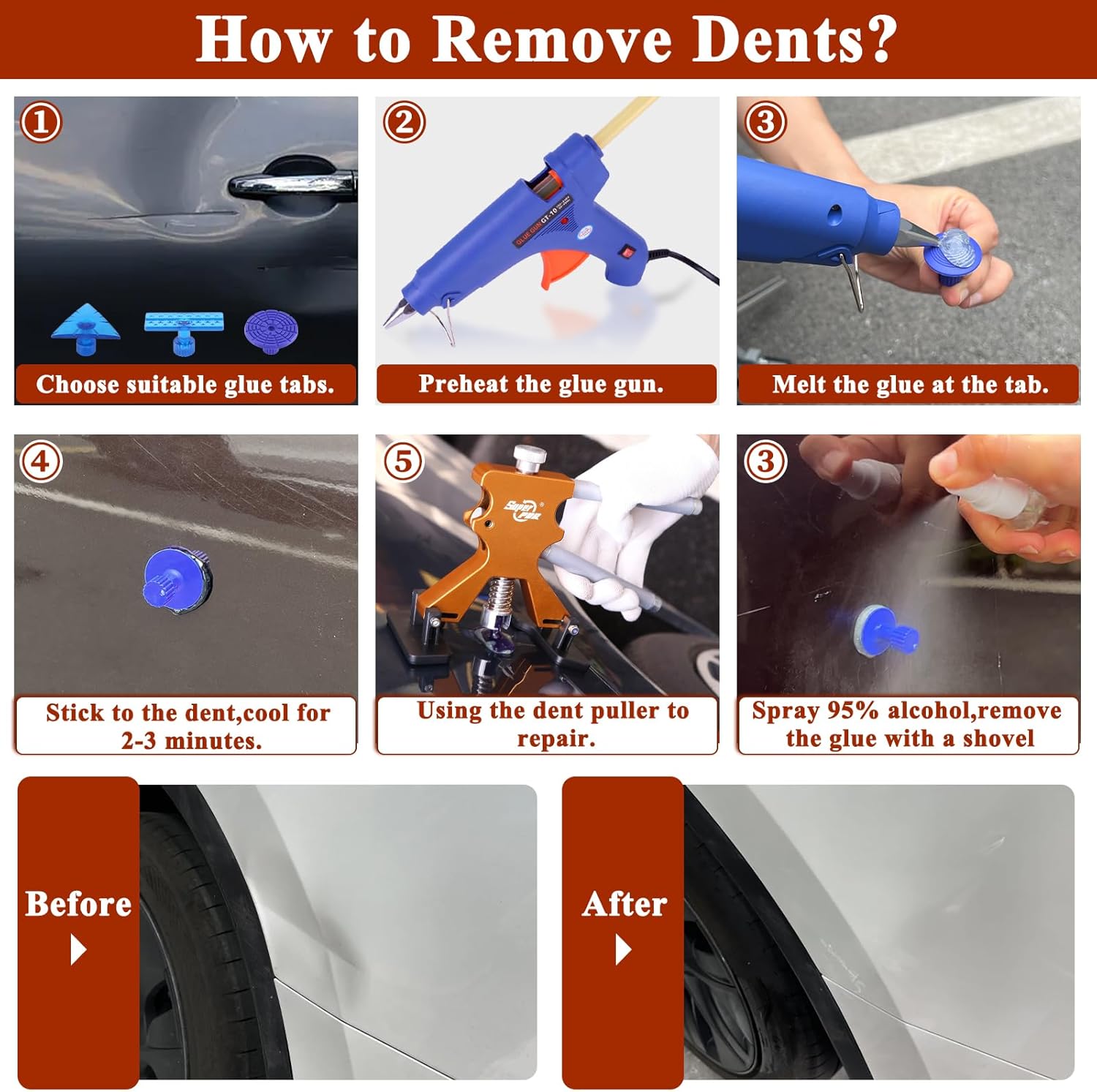 How to Remove Dents?

①
Choose suitable glue tabs.

②
GLUE GUN GT-10
Preheat the glue gun.

③
Melt the glue at the tab.

④
Stick to the dent,cool for 2-3 minutes.

⑤
Super PDR
Using the dent puller to repair.

③
Spray 95% alcohol,remove the glue with a shovel

Before

After