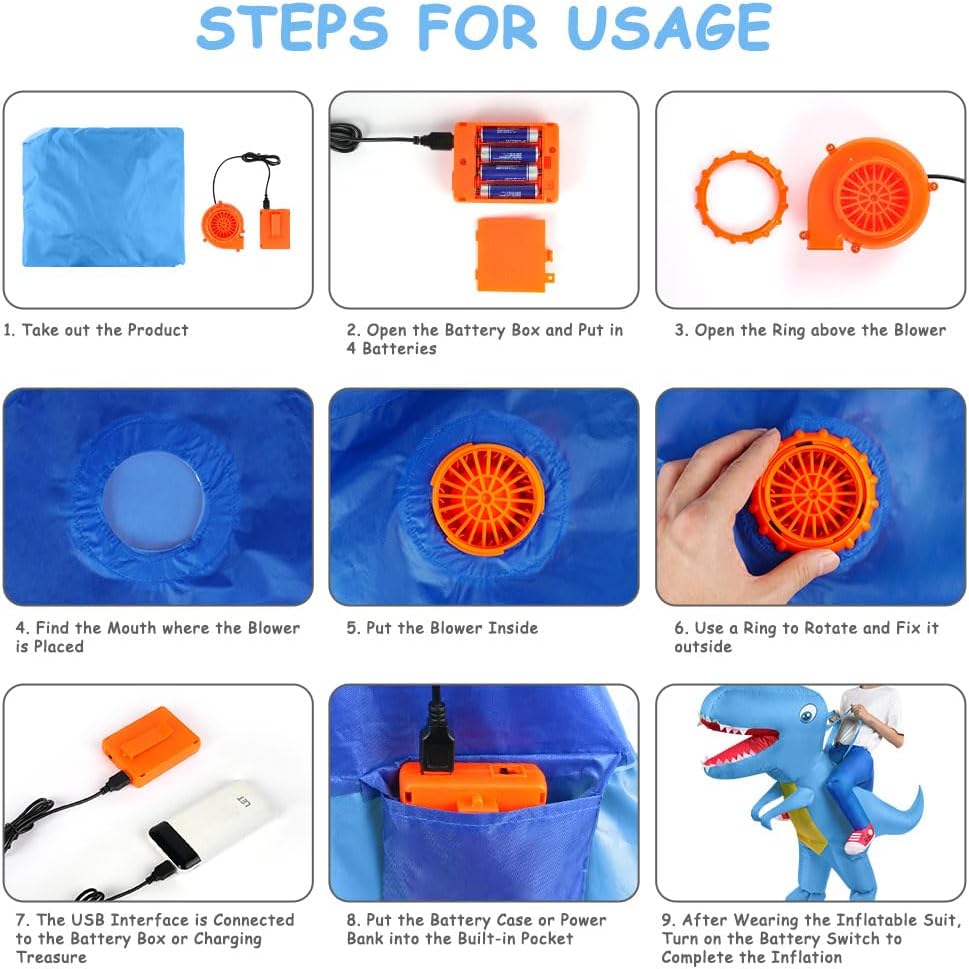 STEPS FOR USAGE

1. Take out the Product

2. Open the Battery Box and Put in 4 Batteries

3. Open the Ring above the Blower

4. Find the Mouth where the Blower is Placed

5. Put the Blower Inside

6. Use a Ring to Rotate and Fix it outside

7. The USB Interface is Connected to the Battery Box or Charging Treasure

8. Put the Battery Case or Power Bank into the Built-in Pocket

9. After Wearing the Inflatable Suit, Turn on the Battery Switch to Complete the Inflation