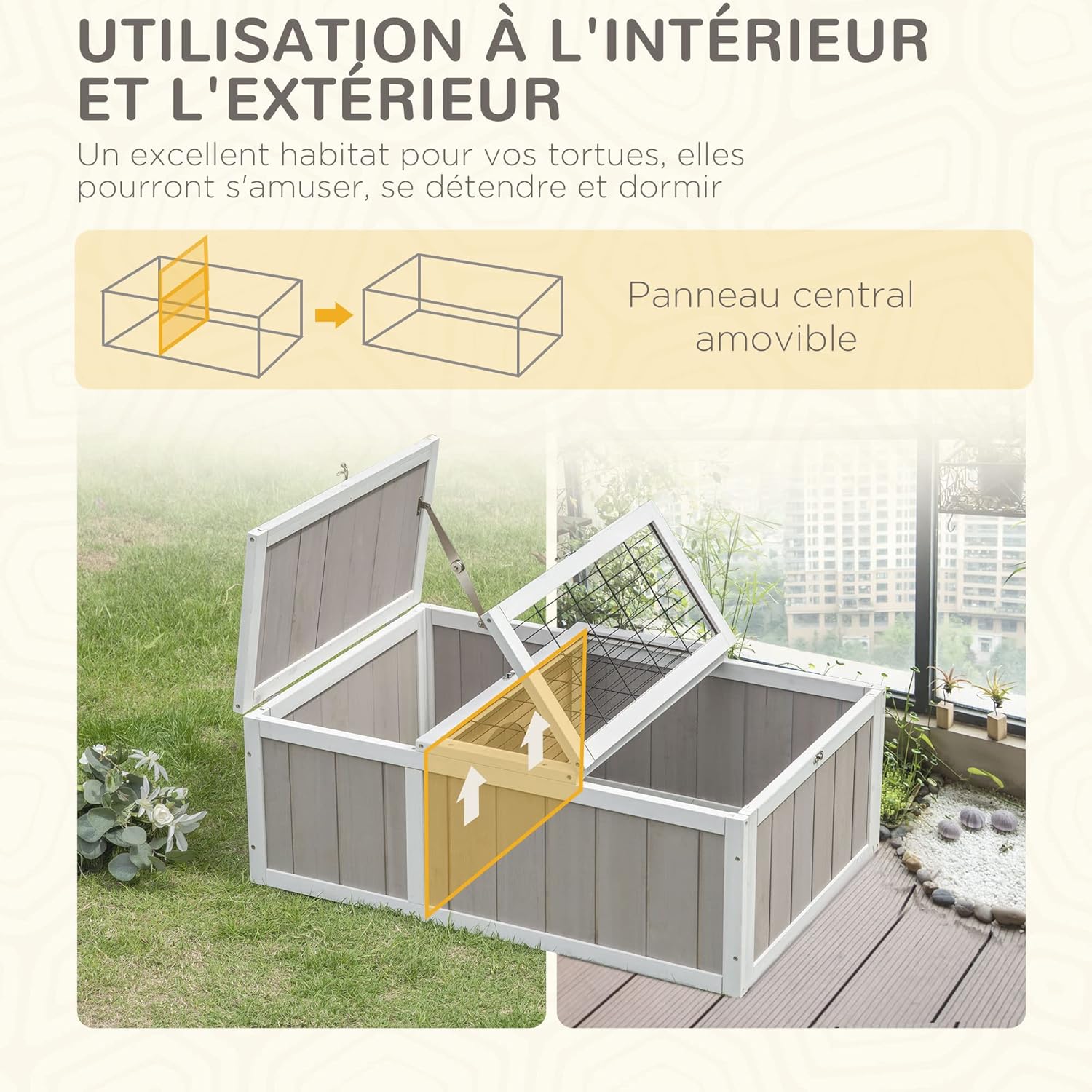 UTILISATION À L'INTÉRIEUR ET L'EXTÉRIEUR

Un excellent habitat pour vos tortues, elles pourront s'amuser, se détendre et dormir

Panneau central amovible