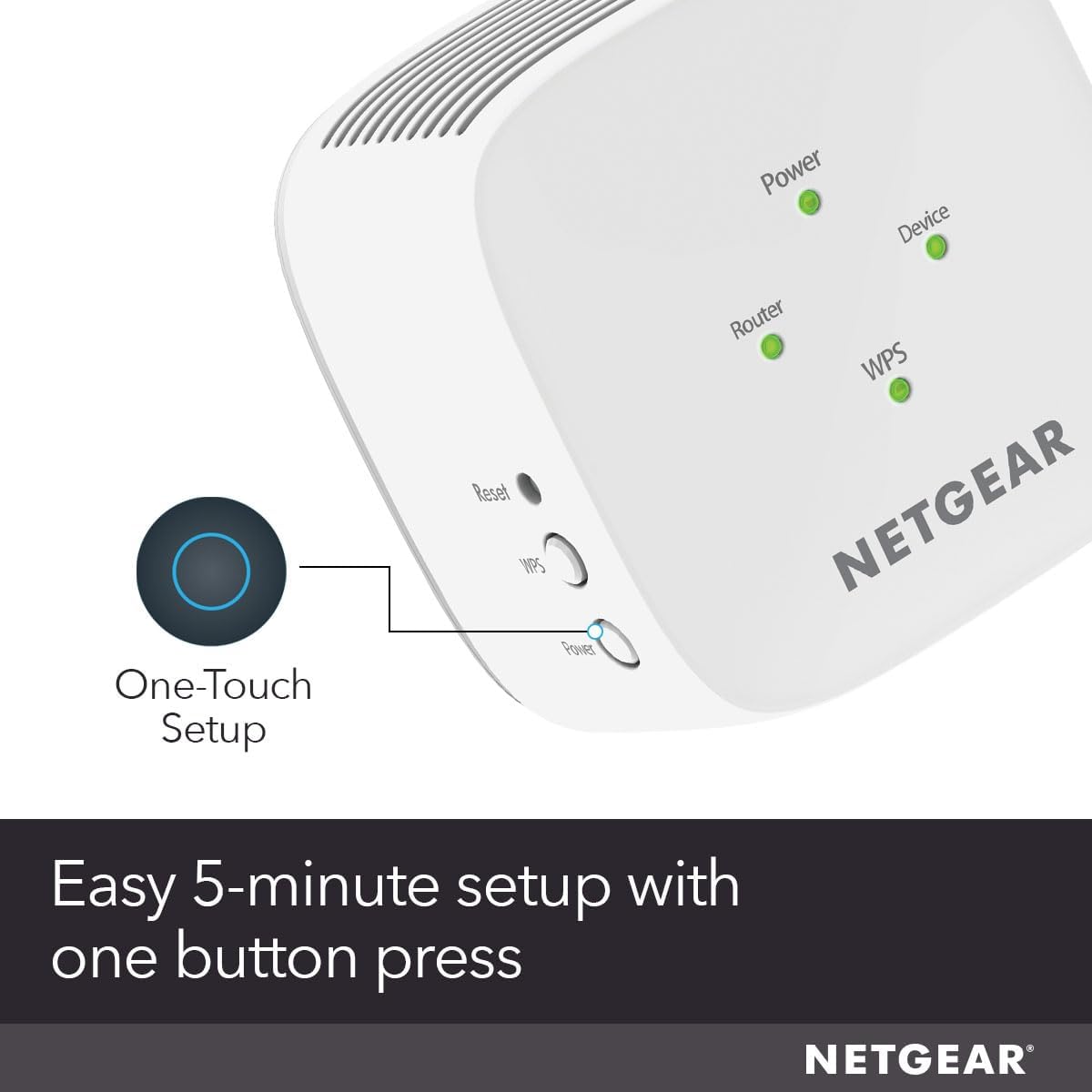 Power
Device
Router
WPS
NETGEAR
Reset
WPS
Power
One-Touch Setup

Easy 5-minute setup with one button press

NETGEAR®