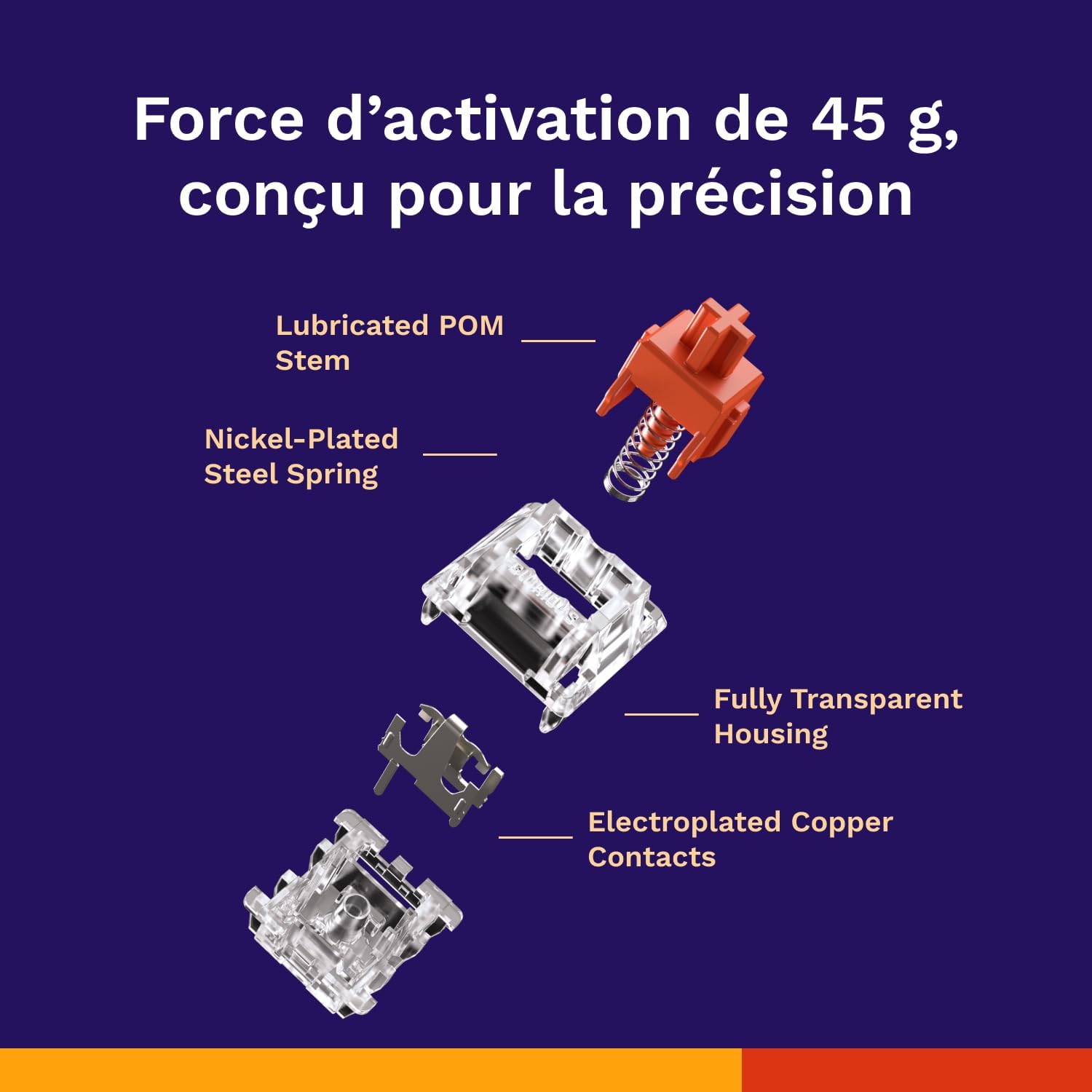 Force d’activation de 45 g, conçu pour la précision

Lubricated POM Stem

Nickel-Plated Steel Spring

Fully Transparent Housing

Electroplated Copper Contacts