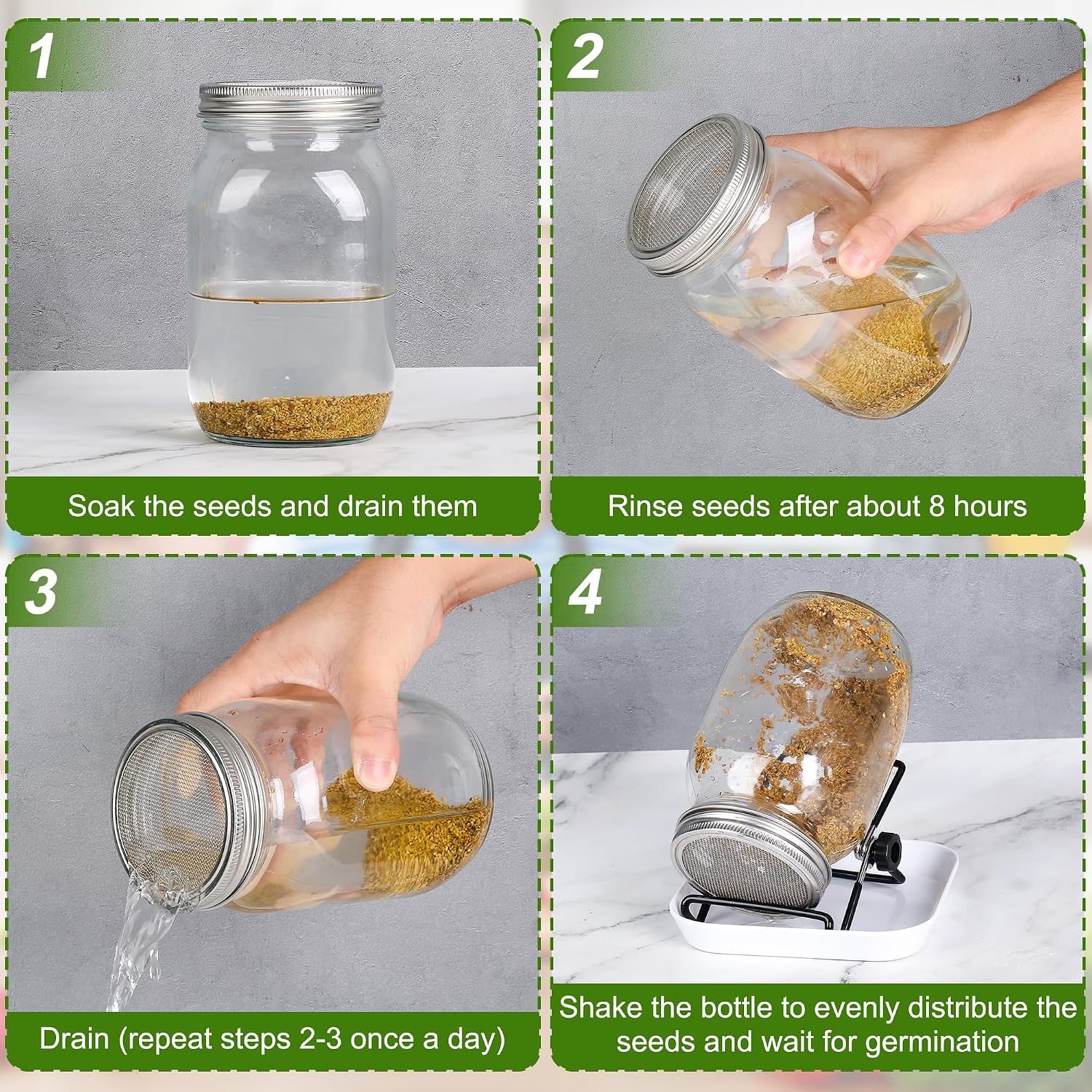 1

Soak the seeds and drain them

2

Rinse seeds after about 8 hours

3

Drain (repeat steps 2-3 once a day)

4

Shake the bottle to evenly distribute the seeds and wait for germination