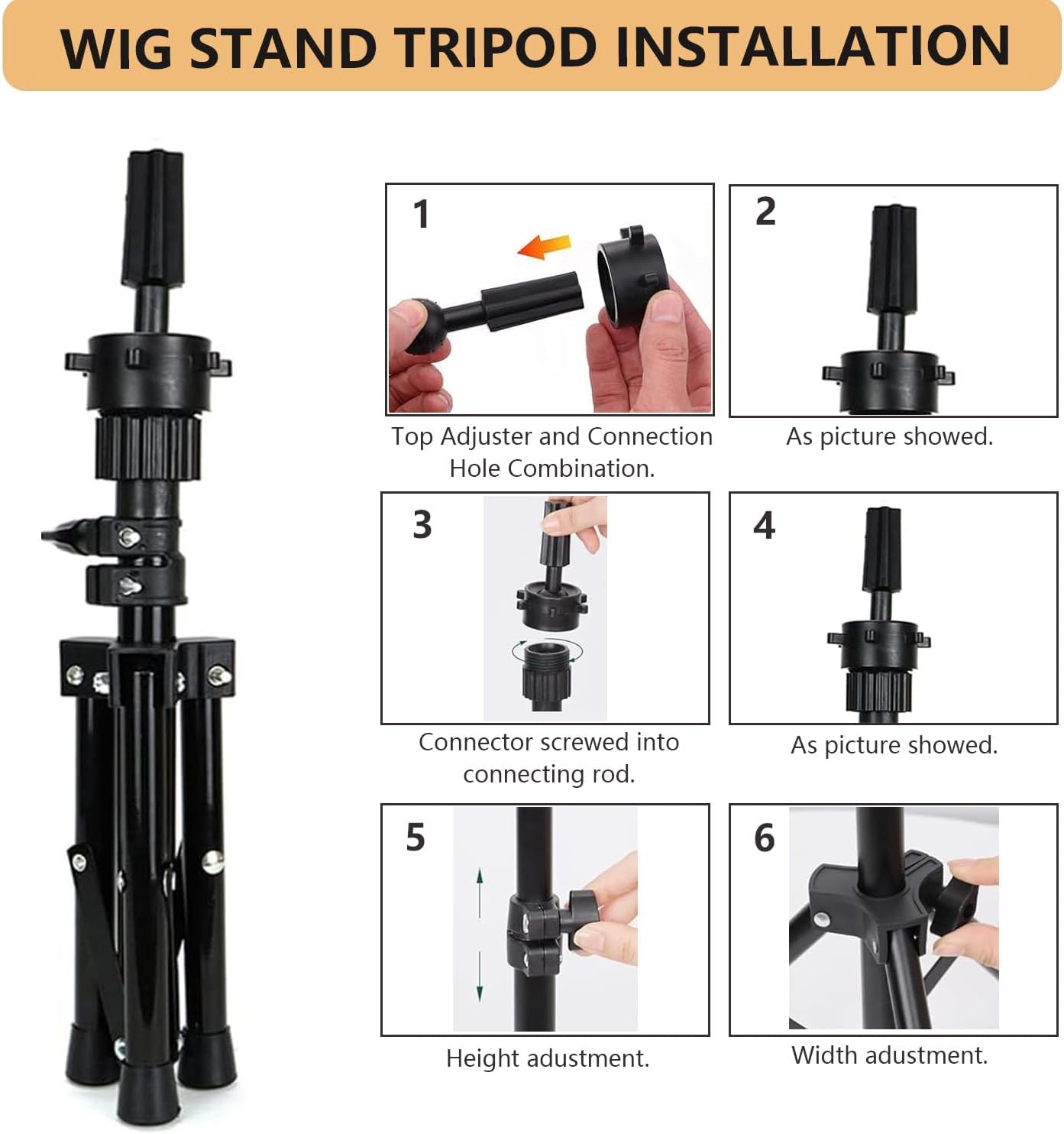 WIG STAND TRIPOD INSTALLATION

1

Top Adjuster and Connection Hole Combination.

2

As picture showed.

3

Connector screwed into connecting rod.

4

As picture showed.

5

Height adustment.

6

Width adustment.