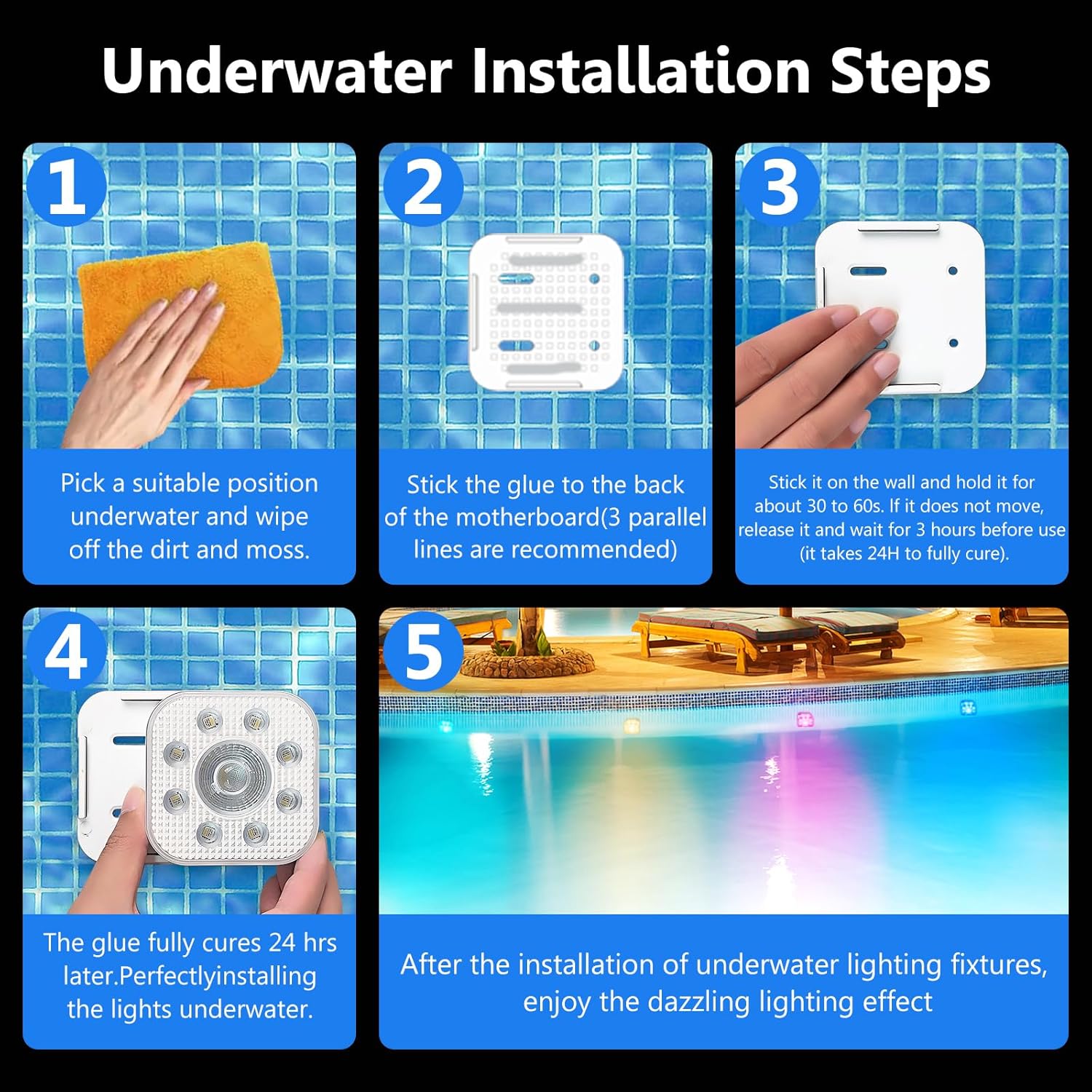 Underwater Installation Steps

1

Pick a suitable position underwater and wipe off the dirt and moss.

2

Stick the glue to the back of the motherboard(3 parallel lines are recommended)

3

Stick it on the wall and hold it for about 30 to 60s. If it does not move, release it and wait for 3 hours before use (it takes 24H to fully cure).

4

The glue fully cures 24 hrs later.Perfectlyinstalling the lights underwater.

5

After the installation of underwater lighting fixtures, enjoy the dazzling lighting effect