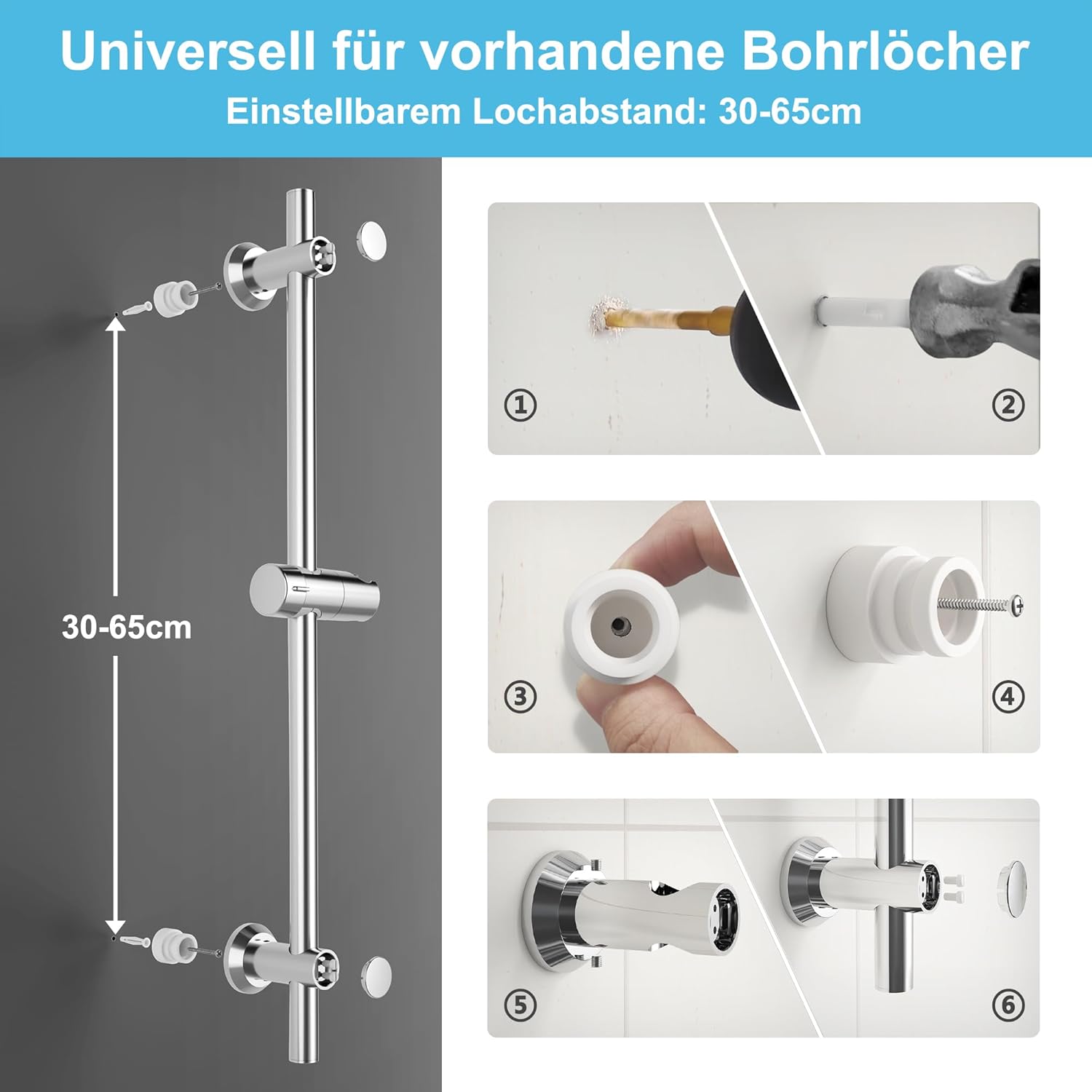 Universell für vorhandene Bohrlöcher
Einstellbarem Lochabstand: 30-65cm

30-65cm

①
②
③
④
⑤
⑥