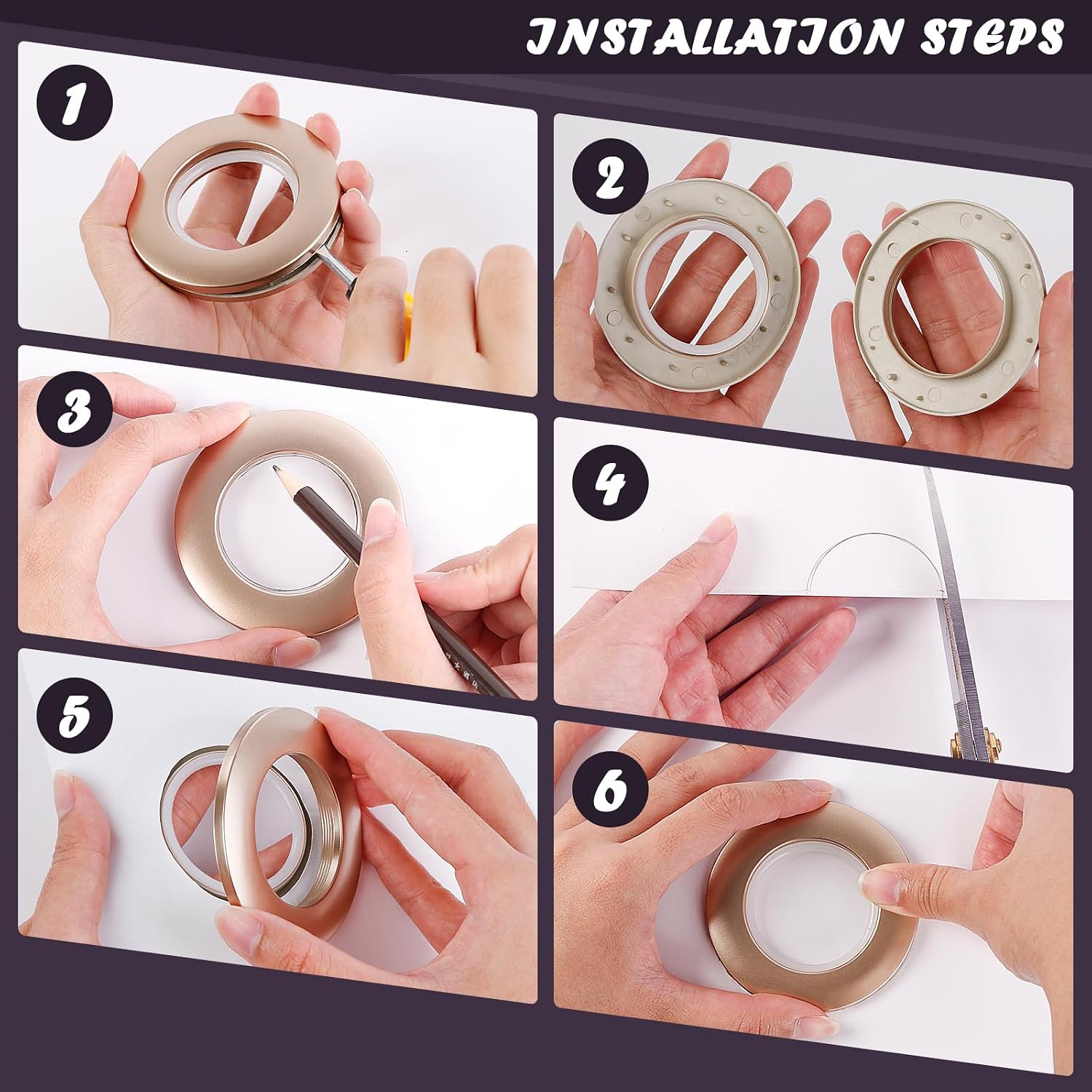 INSTALLATION STEPS

1

2

3

4

5

6