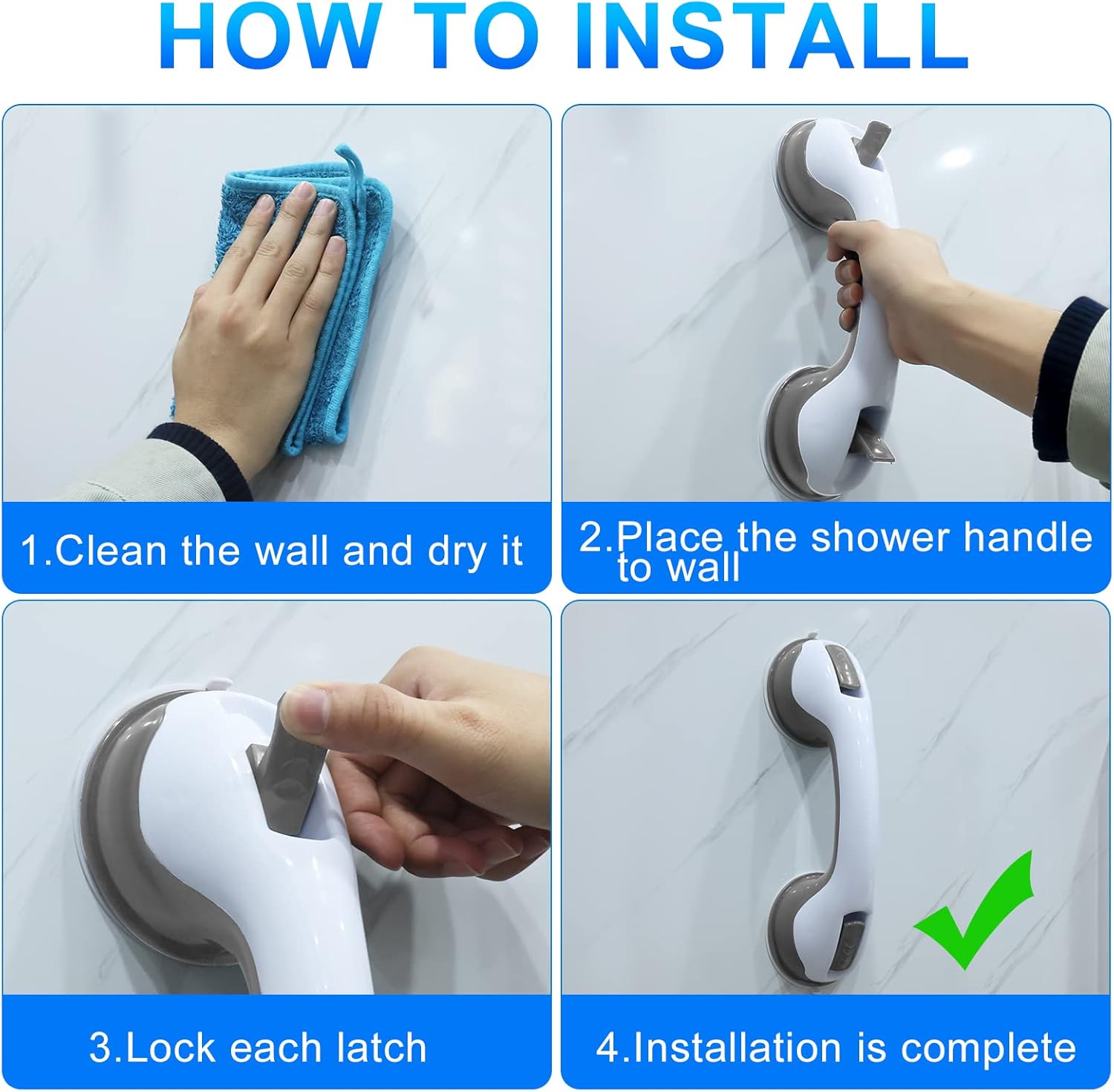 HOW TO INSTALL

1.Clean the wall and dry it

2.Place the shower handle to wall

3.Lock each latch

4.Installation is complete