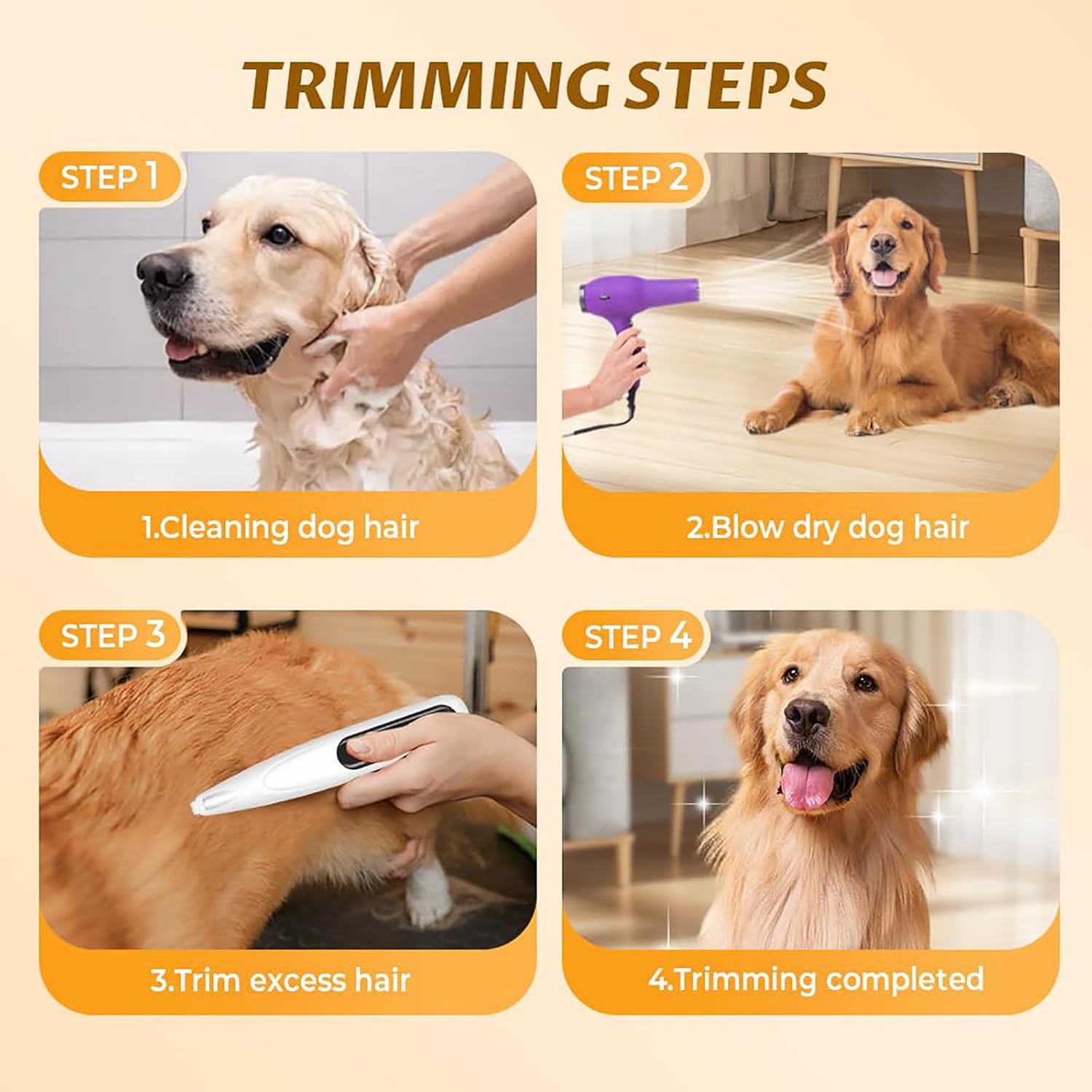 TRIMMING STEPS

STEP 1

1.Cleaning dog hair

STEP 2

2.Blow dry dog hair

STEP 3

3.Trim excess hair

STEP 4

4.Trimming completed