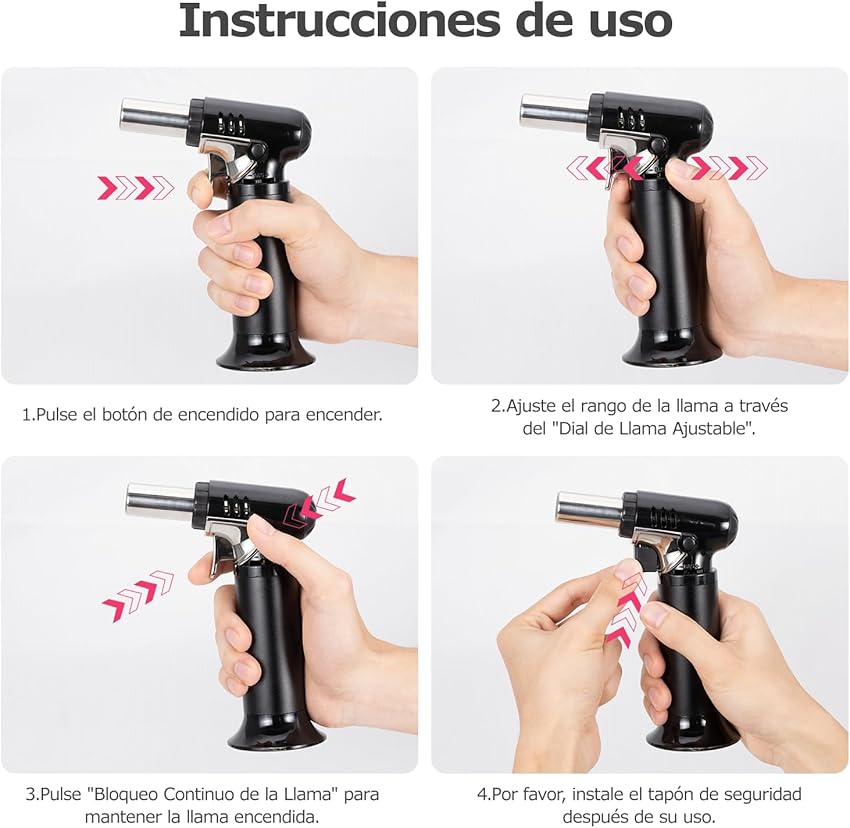 Instrucciones de uso

1.Pulse el botón de encendido para encender.

2.Ajuste el rango de la llama a través del "Dial de Llama Ajustable".

3.Pulse "Bloqueo Continuo de la Llama" para mantener la llama encendida.

4.Por favor, instale el tapón de seguridad después de su uso.