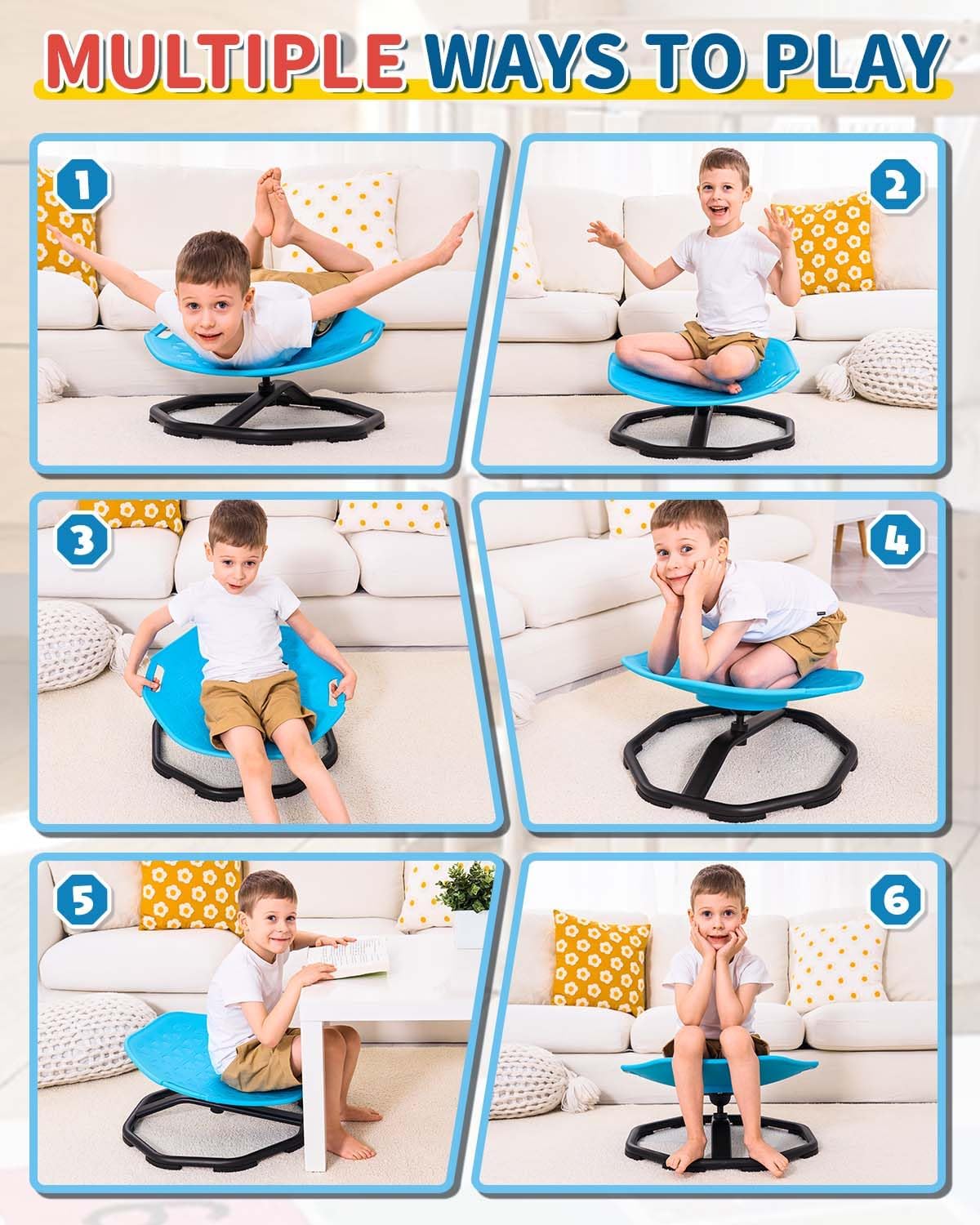 MULTIPLE WAYS TO PLAY

1

2

3

4

5

6