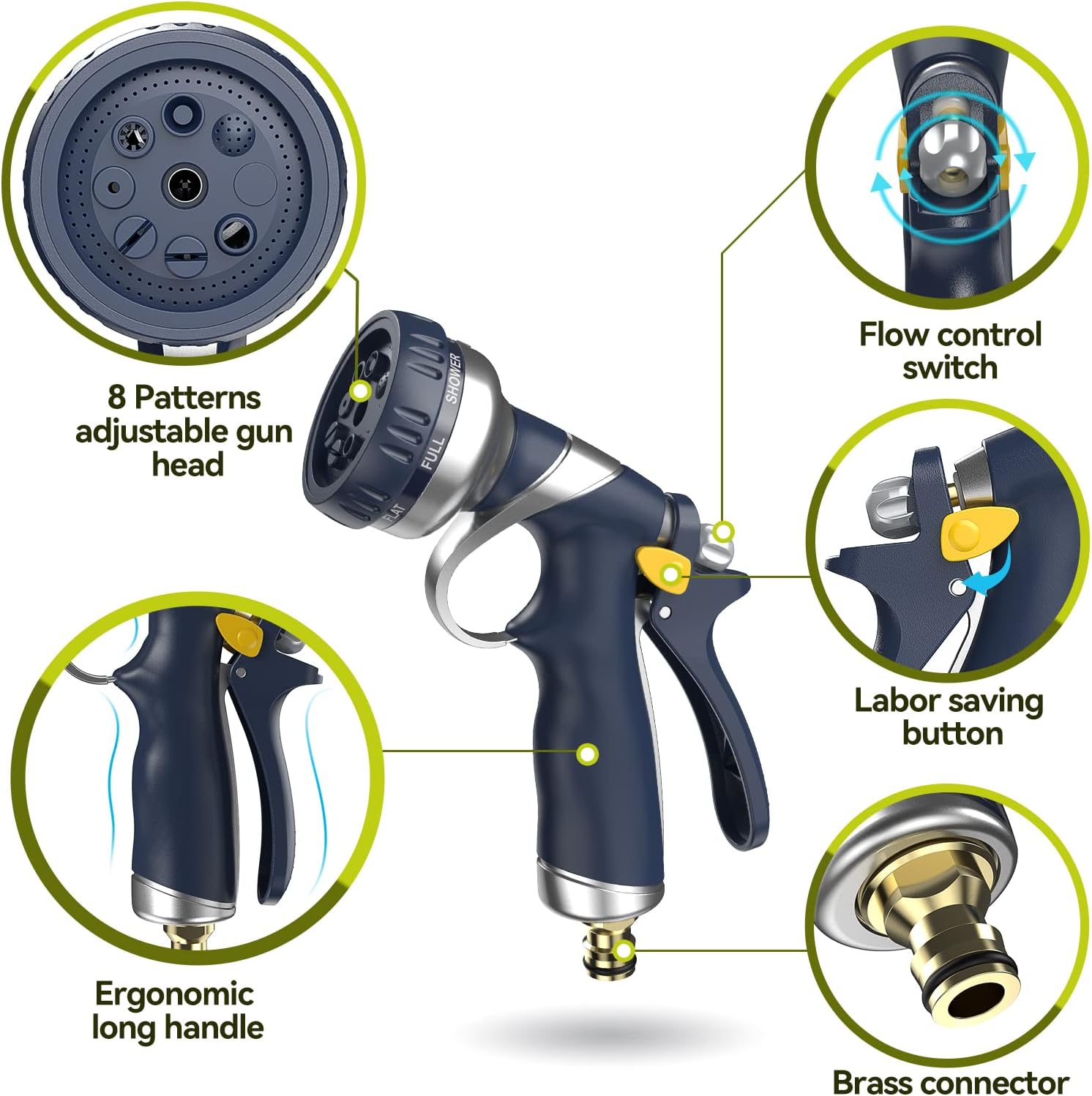 8 Patterns adjustable gun head

SHOWER

FULL

FLAT

Flow control switch

Labor saving button

Ergonomic long handle

Brass connector