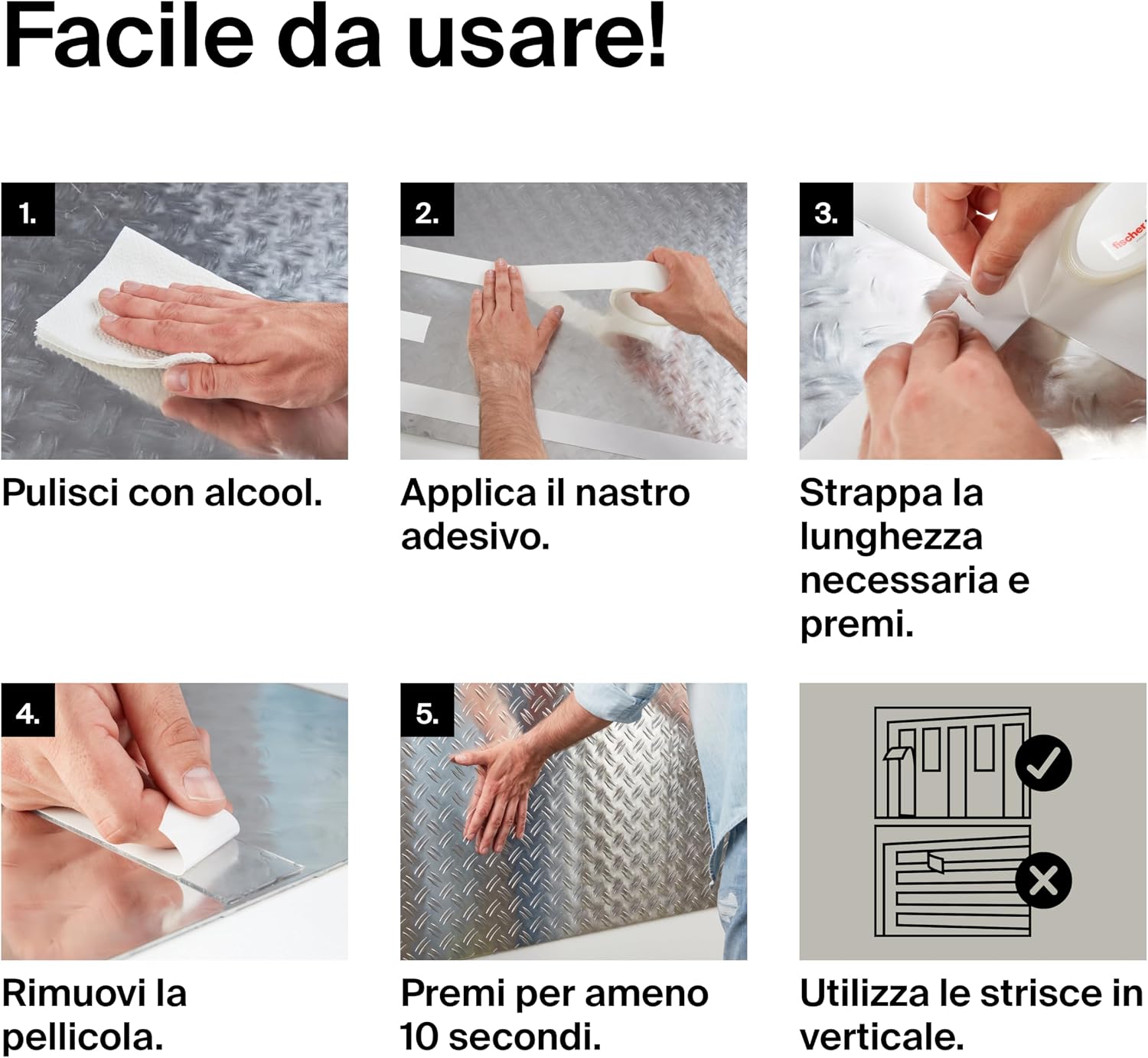 Facile da usare!

1.

Pulisci con alcool.

2.

Applica il nastro adesivo.

3.

fischer

Strappa la lunghezza necessaria e premi.

4.

Rimuovi la pellicola.

5.

Premi per ameno 10 secondi.

Utilizza le strisce in verticale.