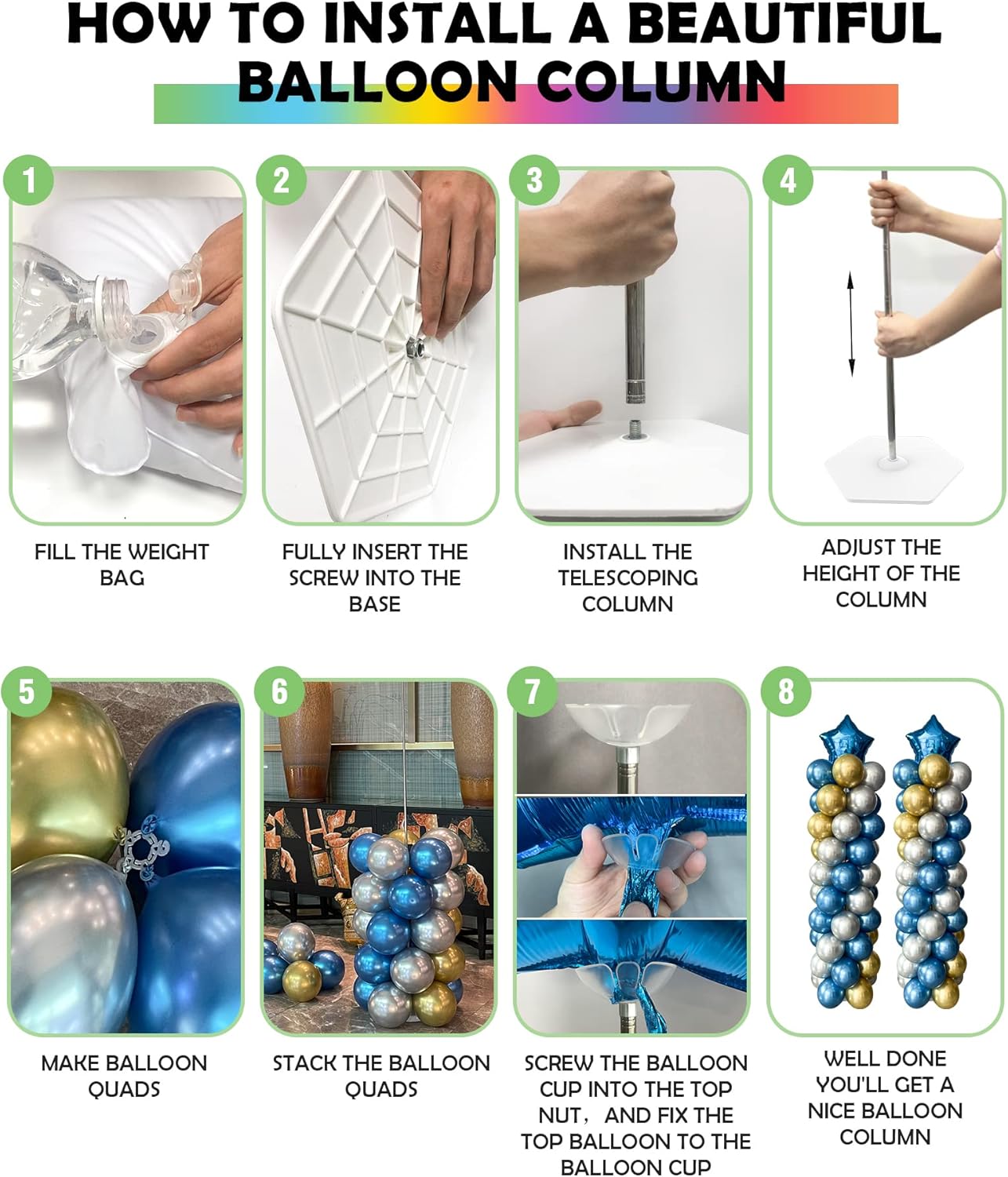 HOW TO INSTALL A BEAUTIFUL BALLOON COLUMN

1
FILL THE WEIGHT BAG

2
FULLY INSERT THE SCREW INTO THE BASE

3
INSTALL THE TELESCOPING COLUMN

4
ADJUST THE HEIGHT OF THE COLUMN

5
MAKE BALLOON QUADS

6
STACK THE BALLOON QUADS

7
SCREW THE BALLOON CUP INTO THE TOP NUT, AND FIX THE TOP BALLOON TO THE BALLOON CUP

8
WELL DONE YOU'LL GET A NICE BALLOON COLUMN