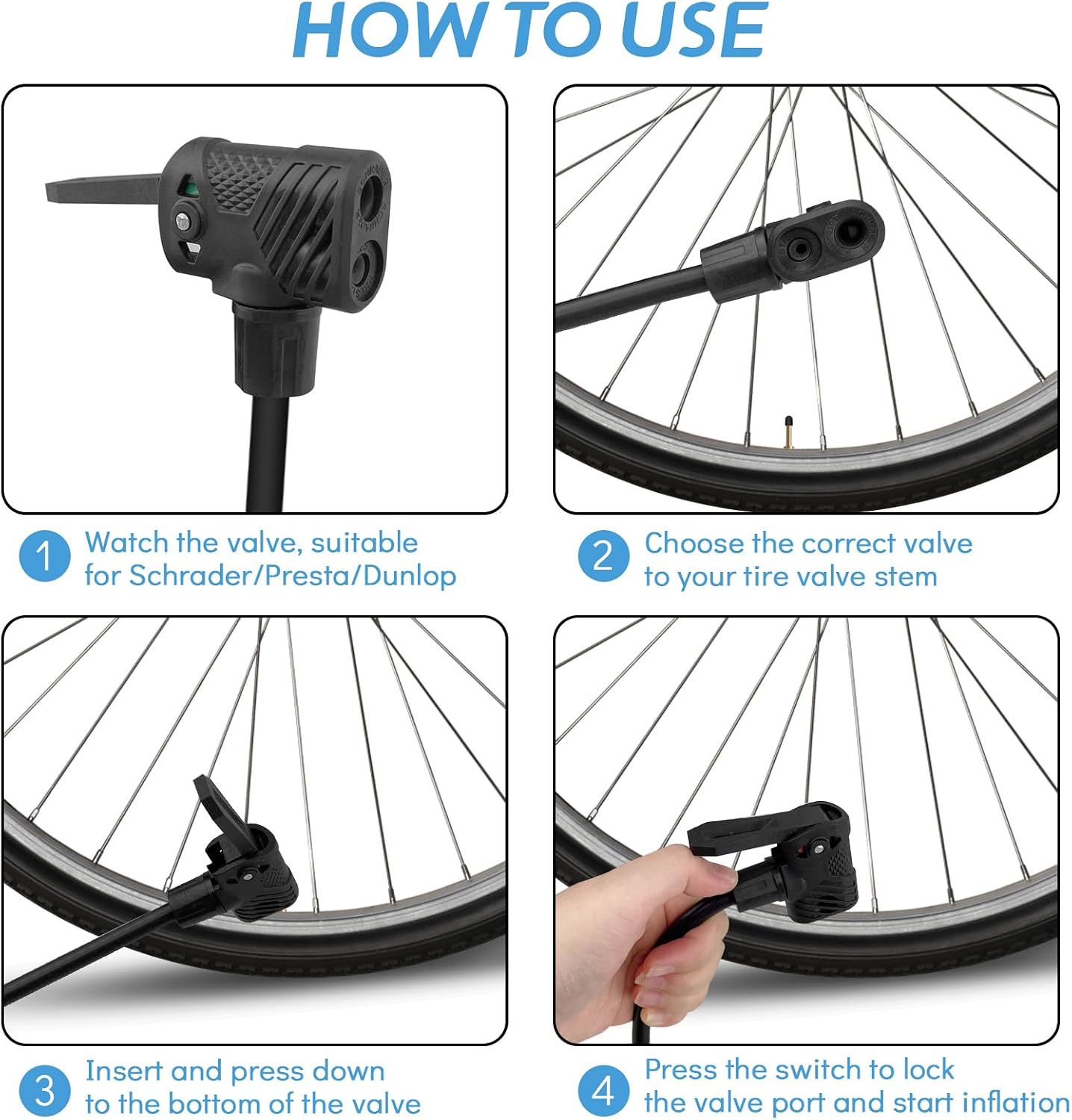 HOW TO USE

1 Watch the valve, suitable for Schrader/Presta/Dunlop

2 Choose the correct valve to your tire valve stem

3 Insert and press down to the bottom of the valve

4 Press the switch to lock the valve port and start inflation