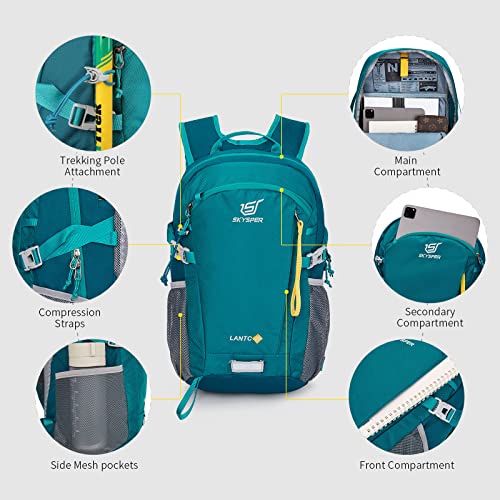 Trekking Pole Attachment

Compression Straps

Side Mesh pockets

SKYSPER

LANTC

Main Compartment

SKYSPER

Secondary Compartment

Front Compartment