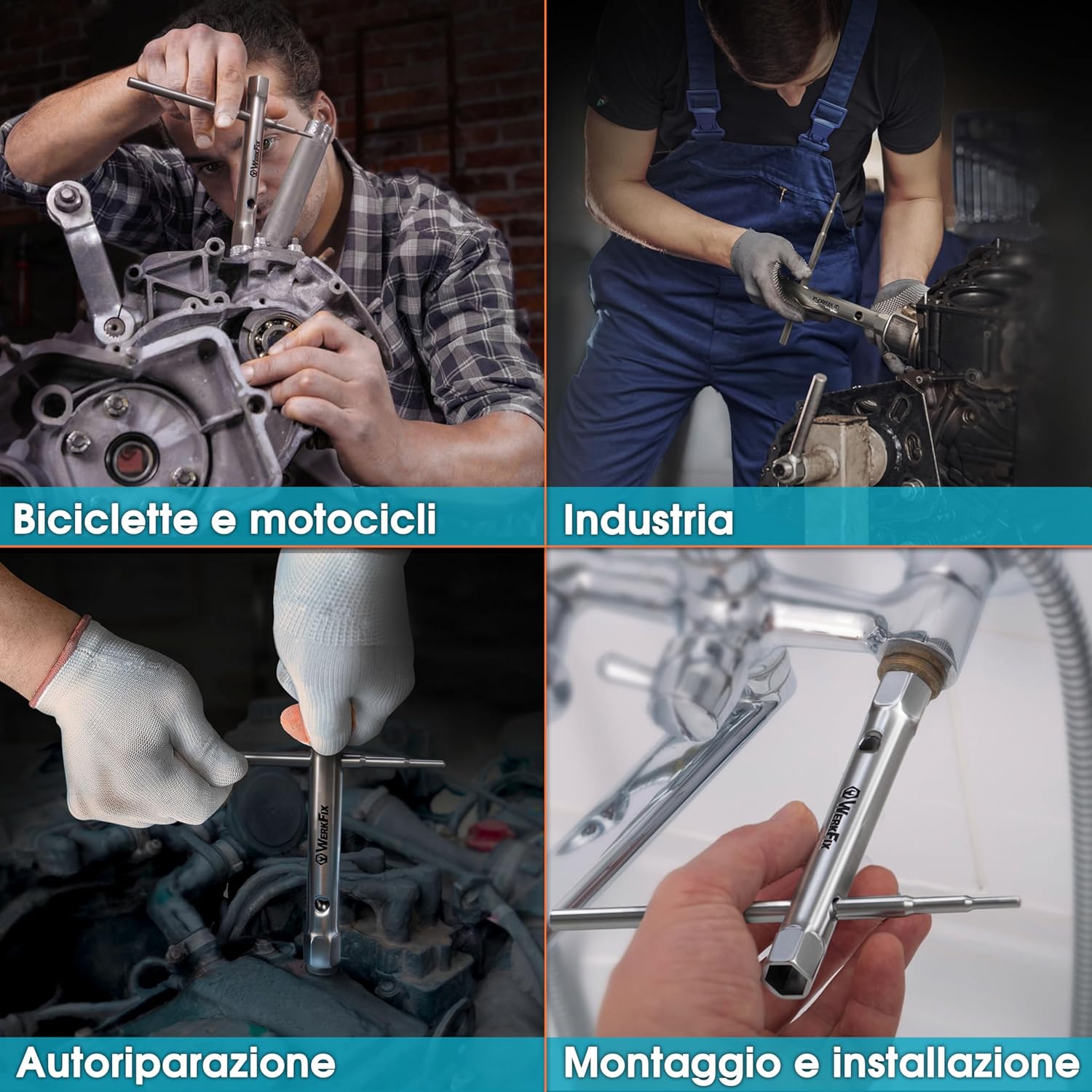 WerkFix

Biciclette e motocicli

WerkFix

Industria

WerkFix

Autoriparazione

WerkFix

Montaggio e installazione