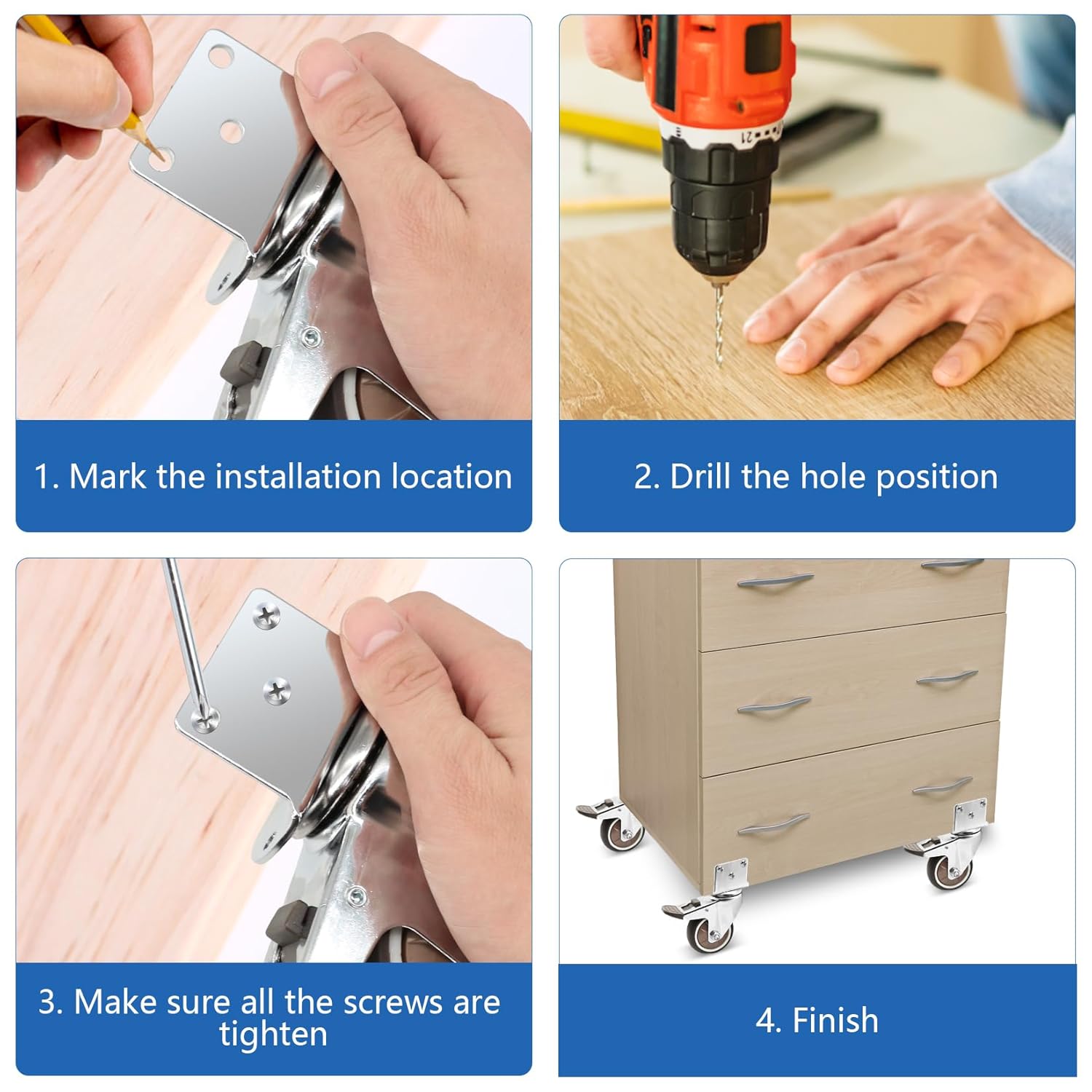 1. Mark the installation location

2. Drill the hole position

3. Make sure all the screws are tighten

4. Finish